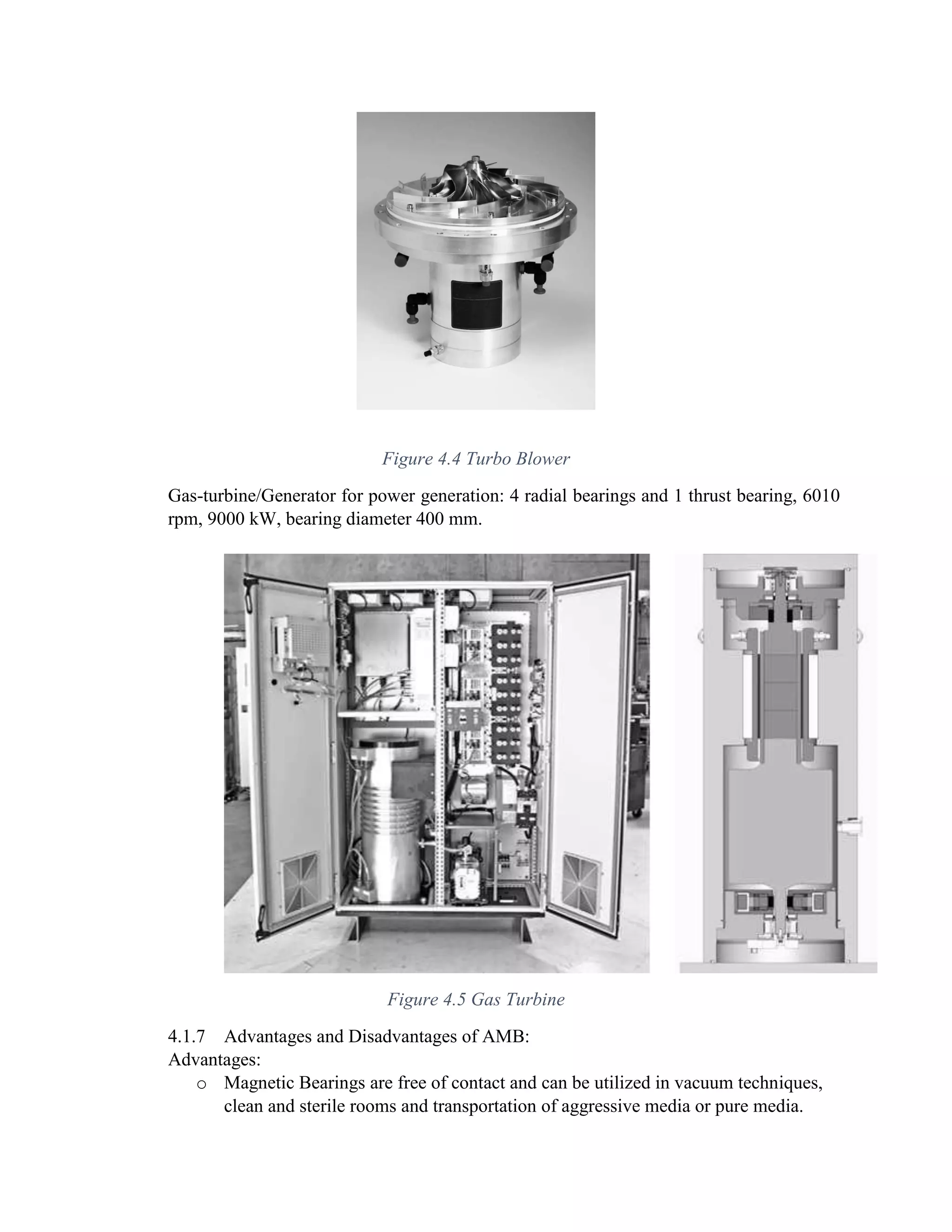 Figure 4.4 Turbo Blower

Gas-turbine/Generator for power generation: 4 radial bearings and 1 thrust bearing, 6010 rpm, 9000 kW, bearing diameter 400 mm.

Figure 4.5 Gas Turbine

4.1.7 Advantages and Disadvantages of AMB:
Advantages:
o Magnetic Bearings are free of contact and can be utilized in vacuum techniques, clean and sterile rooms and transportation of aggressive media or pure media.