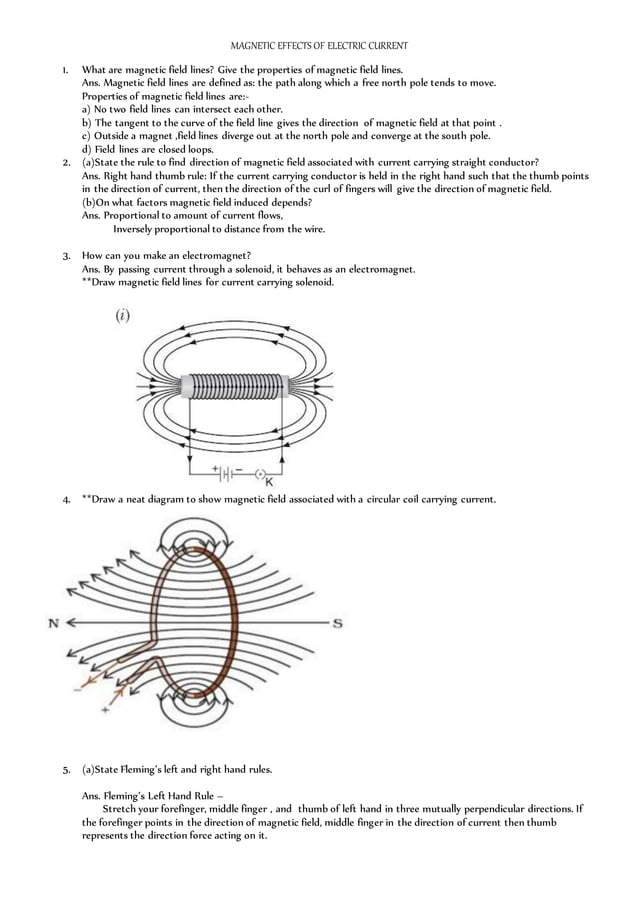 MAGNETIC EFFECTS OF ELECTRIC CURRENT

1. What are magnetic field lines? Give the properties of magnetic field lines.
Ans. Magnetic field lines are defined as: the path along which a free north pole tends to move.
Properties of magnetic field lines are:-
a) No two field lines can intersect each other.
b) The tangent to the curve of the field line gives the direction of magnetic field at that point .
c) Outside a magnet ,field lines diverge out at the north pole and converge at the south pole.
d) Field lines are closed loops.
2. (a)State the rule to find direction of magnetic field associated with current carrying straight conductor?
Ans. Right hand thumb rule: If the current carrying conductor is held in the right hand such that the thumb points in the direction of current, then the direction of the curl of fingers will give the direction of magnetic field.
(b)On what factors magnetic field induced depends?
Ans. Proportional to amount of current flows,
Inversely proportional to distance from the wire.

3. How can you make an electromagnet?
Ans. By passing current through a solenoid, it behaves as an electromagnet.
**Draw magnetic field lines for current carrying solenoid.

(i)

K

4. **Draw a neat diagram to show magnetic field associated with a circular coil carrying current.

N

S

−

+

5. (a)State Fleming's left and right hand rules.

Ans. Fleming's Left Hand Rule –
Stretch your forefinger, middle finger , and thumb of left hand in three mutually perpendicular directions. If the forefinger points in the direction of magnetic field, middle finger in the direction of current then thumb represents the direction force acting on it.