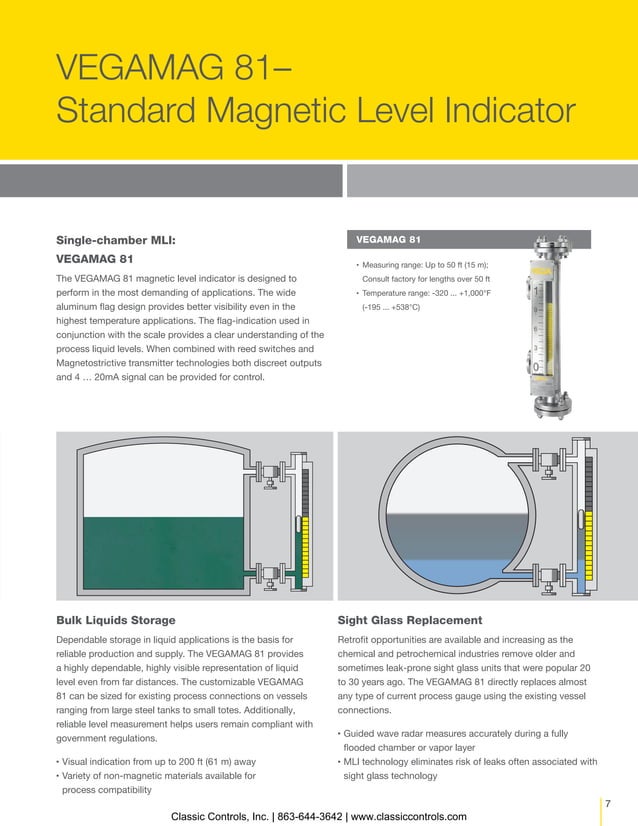 VEGAMAG 81–
Standard Magnetic Level Indicator

Single-chamber MLI:
VEGAMAG 81

The VEGAMAG 81 magnetic level indicator is designed to perform in the most demanding of applications. The wide aluminum flag design provides better visibility even in the highest temperature applications. The flag-indication used in conjunction with the scale provides a clear understanding of the process liquid levels. When combined with reed switches and Magnetostrictive transmitter technologies both discreet outputs and 4 … 20mA signal can be provided for control.

VEGAMAG 81

• Measuring range: Up to 50 ft (15 m); Consult factory for lengths over 50 ft
• Temperature range: -320 ... +1,000°F (-195 ... +538°C)

Bulk Liquids Storage

Dependable storage in liquid applications is the basis for reliable production and supply. The VEGAMAG 81 provides a highly dependable, highly visible representation of liquid level even from far distances. The customizable VEGAMAG 81 can be sized for existing process connections on vessels ranging from large steel tanks to small totes. Additionally, reliable level measurement helps users remain compliant with government regulations.

• Visual indication from up to 200 ft (61 m) away
• Variety of non-magnetic materials available for process compatibility

Sight Glass Replacement

Retrofit opportunities are available and increasing as the chemical and petrochemical industries remove older and sometimes leak-prone sight glass units that were popular 20 to 30 years ago. The VEGAMAG 81 directly replaces almost any type of current process gauge using the existing vessel connections.

• Guided wave radar measures accurately during a fully flooded chamber or vapor layer
• MLI technology eliminates risk of leaks often associated with sight glass technology

7

Classic Controls, Inc. | 863-644-3642 | www.classiccontrols.com