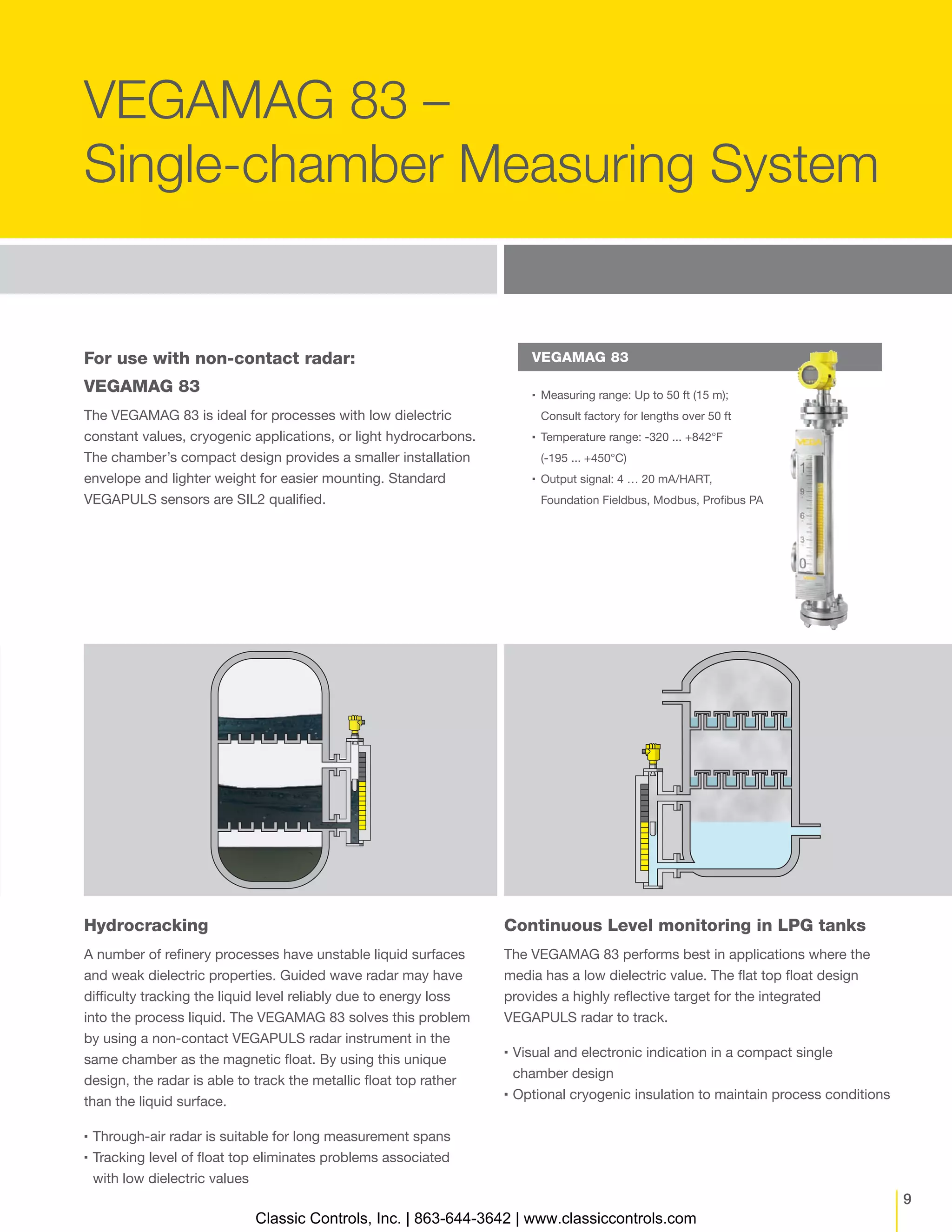 VEGAMAG 83 –
Single-chamber Measuring System

For use with non-contact radar:
VEGAMAG 83

The VEGAMAG 83 is ideal for processes with low dielectric constant values, cryogenic applications, or light hydrocarbons. The chamber's compact design provides a smaller installation envelope and lighter weight for easier mounting. Standard VEGAPULS sensors are SIL2 qualified.

VEGAMAG 83

▪ Measuring range: Up to 50 ft (15 m); Consult factory for lengths over 50 ft
▪ Temperature range: -320 ... +842°F (-195 ... +450°C)
▪ Output signal: 4 … 20 mA/HART, Foundation Fieldbus, Modbus, Profibus PA

VEGA
1
9
6
3
0

Hydrocracking

A number of refinery processes have unstable liquid surfaces and weak dielectric properties. Guided wave radar may have difficulty tracking the liquid level reliably due to energy loss into the process liquid. The VEGAMAG 83 solves this problem by using a non-contact VEGAPULS radar instrument in the same chamber as the magnetic float. By using this unique design, the radar is able to track the metallic float top rather than the liquid surface.

▪ Through-air radar is suitable for long measurement spans
▪ Tracking level of float top eliminates problems associated with low dielectric values

Continuous Level monitoring in LPG tanks

The VEGAMAG 83 performs best in applications where the media has a low dielectric value. The flat top float design provides a highly reflective target for the integrated VEGAPULS radar to track.

▪ Visual and electronic indication in a compact single chamber design
▪ Optional cryogenic insulation to maintain process conditions

9

Classic Controls, Inc. | 863-644-3642 | www.classiccontrols.com