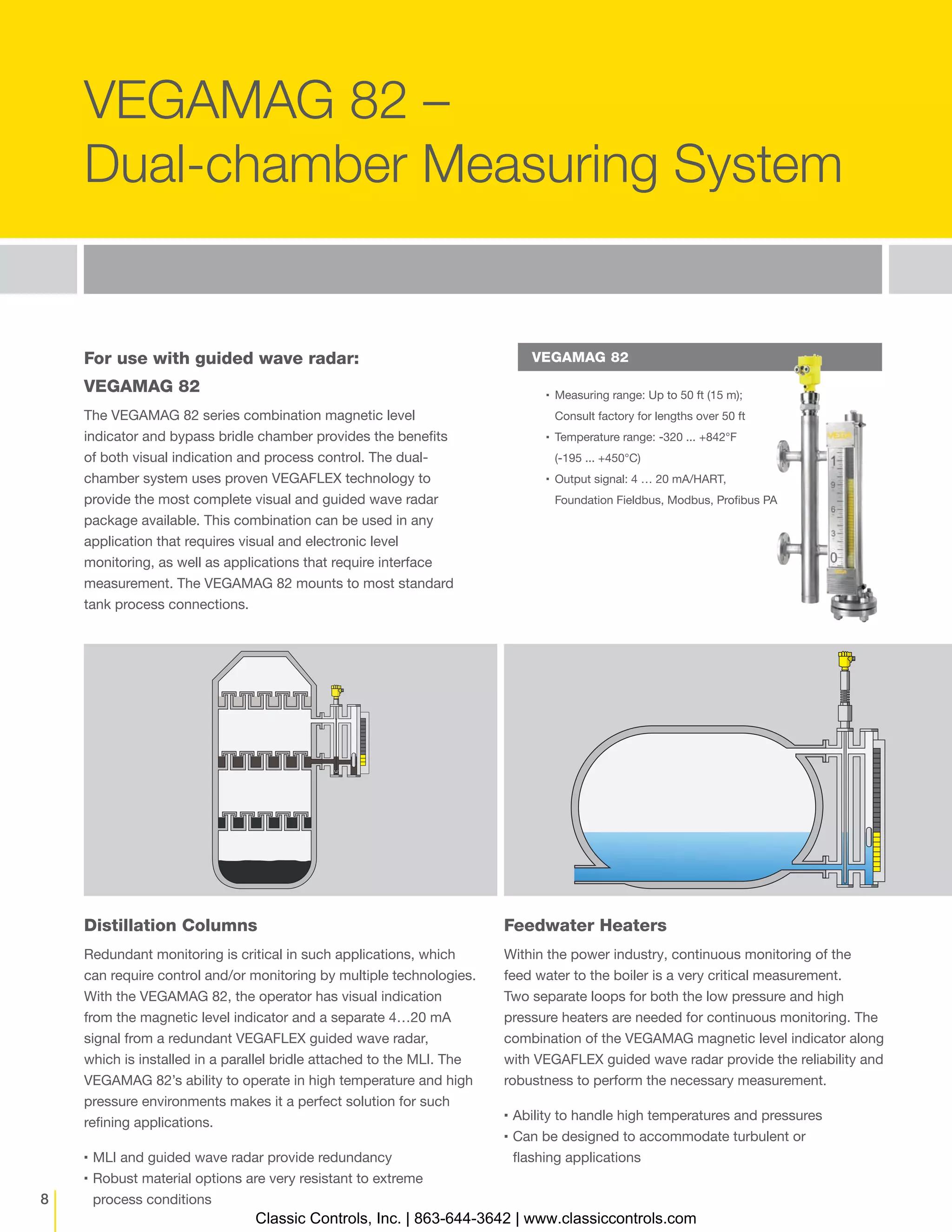 VEGAMAG 82 – Dual-chamber Measuring System

For use with guided wave radar:
VEGAMAG 82

The VEGAMAG 82 series combination magnetic level indicator and bypass bridle chamber provides the benefits of both visual indication and process control. The dual-chamber system uses proven VEGAFLEX technology to provide the most complete visual and guided wave radar package available. This combination can be used in any application that requires visual and electronic level monitoring, as well as applications that require interface measurement. The VEGAMAG 82 mounts to most standard tank process connections.

VEGAMAG 82

▪ Measuring range: Up to 50 ft (15 m); Consult factory for lengths over 50 ft
▪ Temperature range: -320 ... +842°F (-195 ... +450°C)
▪ Output signal: 4 … 20 mA/HART, Foundation Fieldbus, Modbus, Profibus PA

VEGA
1
9
6
3
0

Distillation Columns

Redundant monitoring is critical in such applications, which can require control and/or monitoring by multiple technologies. With the VEGAMAG 82, the operator has visual indication from the magnetic level indicator and a separate 4…20 mA signal from a redundant VEGAFLEX guided wave radar, which is installed in a parallel bridle attached to the MLI. The VEGAMAG 82's ability to operate in high temperature and high pressure environments makes it a perfect solution for such refining applications.

▪ MLI and guided wave radar provide redundancy
▪ Robust material options are very resistant to extreme process conditions

Feedwater Heaters

Within the power industry, continuous monitoring of the feed water to the boiler is a very critical measurement. Two separate loops for both the low pressure and high pressure heaters are needed for continuous monitoring. The combination of the VEGAMAG magnetic level indicator along with VEGAFLEX guided wave radar provide the reliability and robustness to perform the necessary measurement.

▪ Ability to handle high temperatures and pressures
▪ Can be designed to accommodate turbulent or flashing applications

8

Classic Controls, Inc. | 863-644-3642 | www.classiccontrols.com