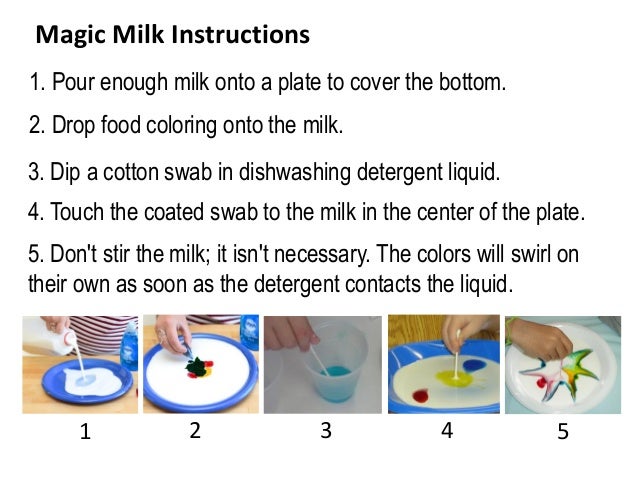 Magic Milk Instructions

1. Pour enough milk onto a plate to cover the bottom.

2. Drop food coloring onto the milk.

3. Dip a cotton swab in dishwashing detergent liquid.

4. Touch the coated swab to the milk in the center of the plate.

5. Don't stir the milk; it isn't necessary. The colors will swirl on their own as soon as the detergent contacts the liquid.

1 2 3 4 5