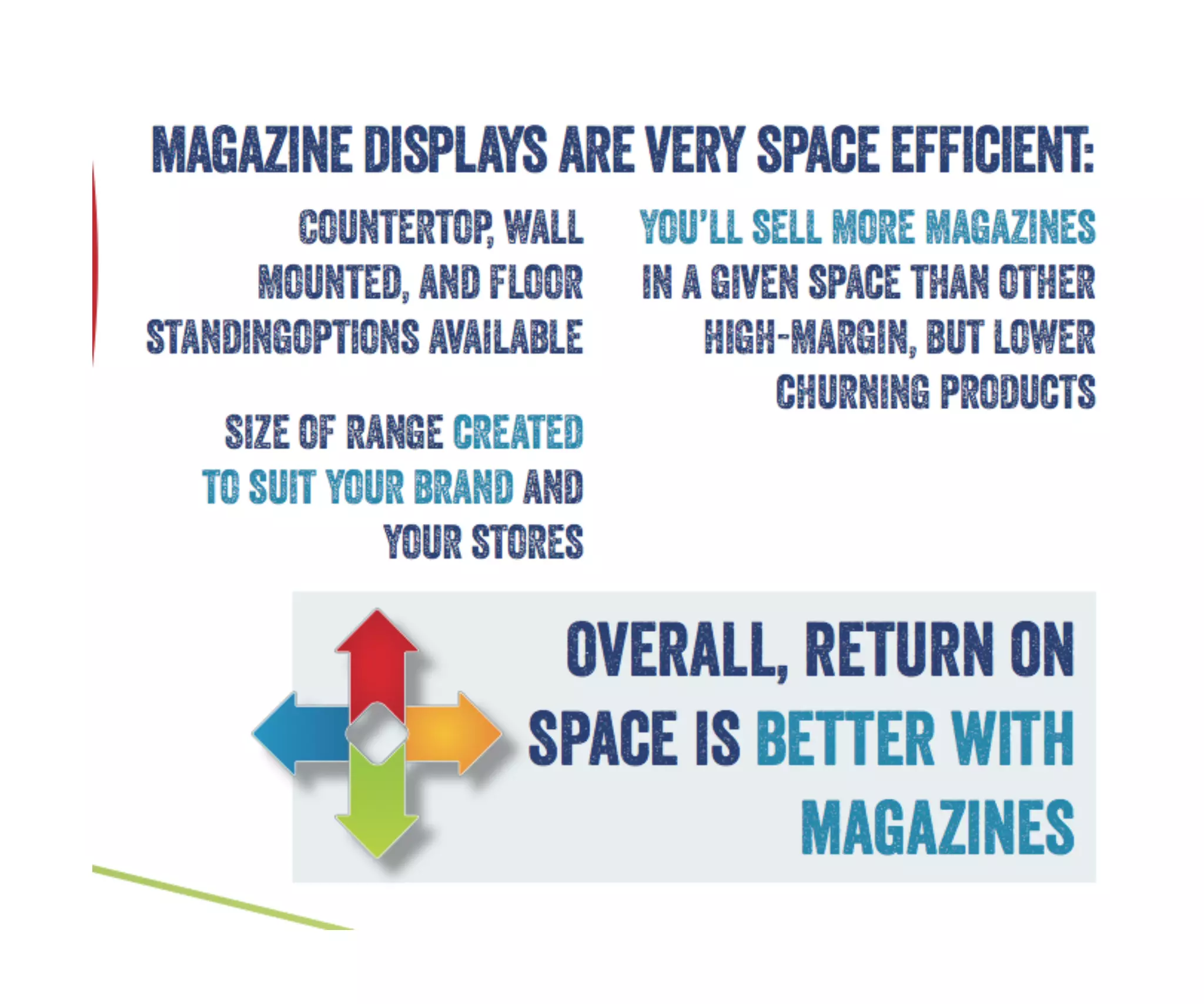 MAGAZINE DISPLAYS ARE VERY SPACE EFFICIENT:

COUNTERTOP, WALL MOUNTED, AND FLOOR STANDINGOPTIONS AVAILABLE

SIZE OF RANGE CREATED TO SUIT YOUR BRAND AND YOUR STORES

YOU'LL SELL MORE MAGAZINES IN A GIVEN SPACE THAN OTHER HIGH-MARGIN, BUT LOWER CHURNING PRODUCTS

OVERALL, RETURN ON SPACE IS BETTER WITH MAGAZINES