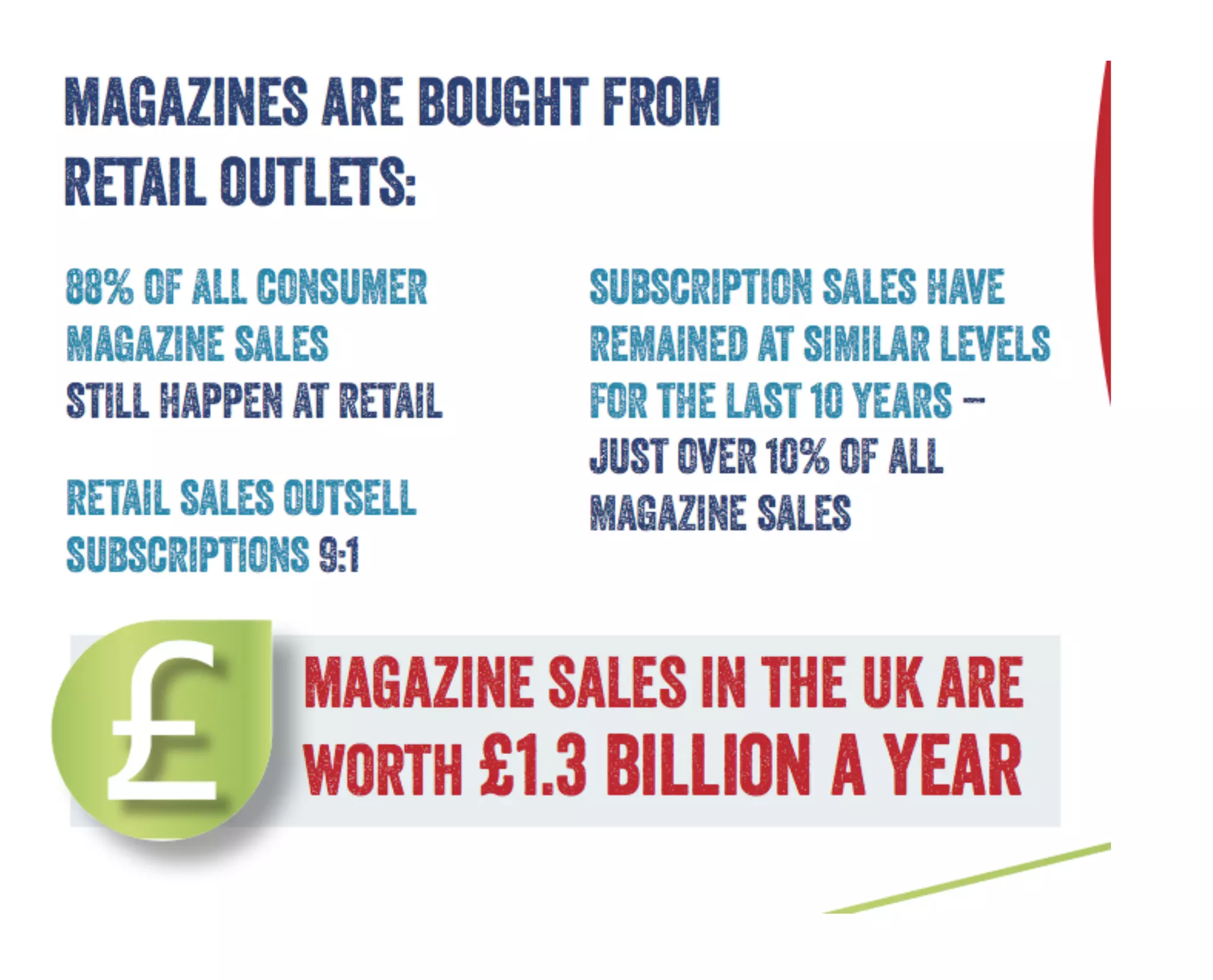 MAGAZINES ARE BOUGHT FROM RETAIL OUTLETS:

88% OF ALL CONSUMER MAGAZINE SALES STILL HAPPEN AT RETAIL

RETAIL SALES OUTSELL SUBSCRIPTIONS 9:1

SUBSCRIPTION SALES HAVE REMAINED AT SIMILAR LEVELS FOR THE LAST 10 YEARS – JUST OVER 10% OF ALL MAGAZINE SALES

£

MAGAZINE SALES IN THE UK ARE WORTH £1.3 BILLION A YEAR