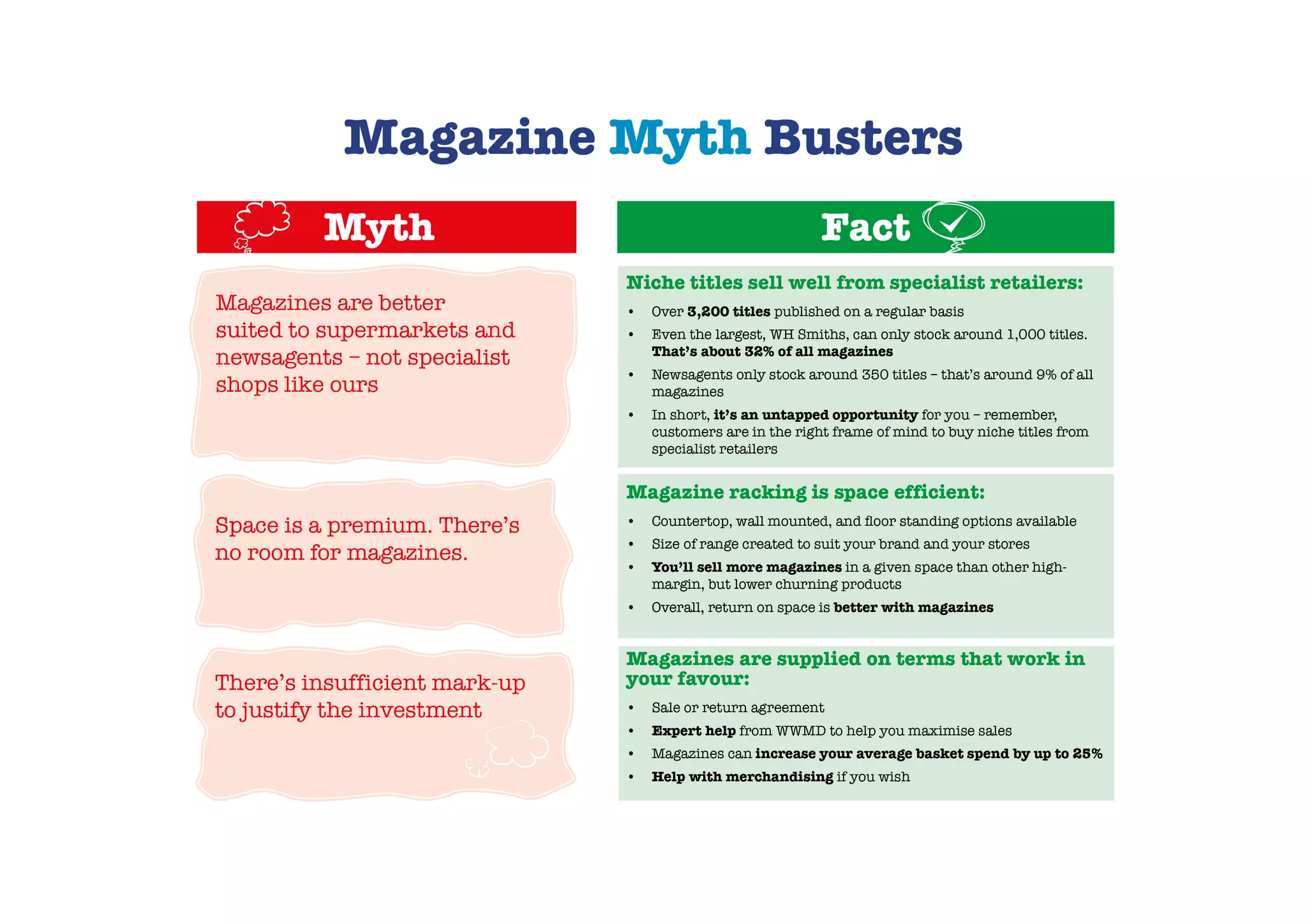 Magazine Myth Busters

Myth

Magazines are better suited to supermarkets and newsagents – not specialist shops like ours

Space is a premium. There's no room for magazines.

There's insufficient mark-up to justify the investment

Fact

Niche titles sell well from specialist retailers:

• Over 3,200 titles published on a regular basis
• Even the largest, WH Smiths, can only stock around 1,000 titles. That's about 32% of all magazines
• Newsagents only stock around 350 titles – that's around 9% of all magazines
• In short, it's an untapped opportunity for you – remember, customers are in the right frame of mind to buy niche titles from specialist retailers

Magazine racking is space efficient:

• Countertop, wall mounted, and floor standing options available
• Size of range created to suit your brand and your stores
• You'll sell more magazines in a given space than other high-margin, but lower churning products
• Overall, return on space is better with magazines

Magazines are supplied on terms that work in your favour:

• Sale or return agreement
• Expert help from WWMD to help you maximise sales
• Magazines can increase your average basket spend by up to 25%
• Help with merchandising if you wish