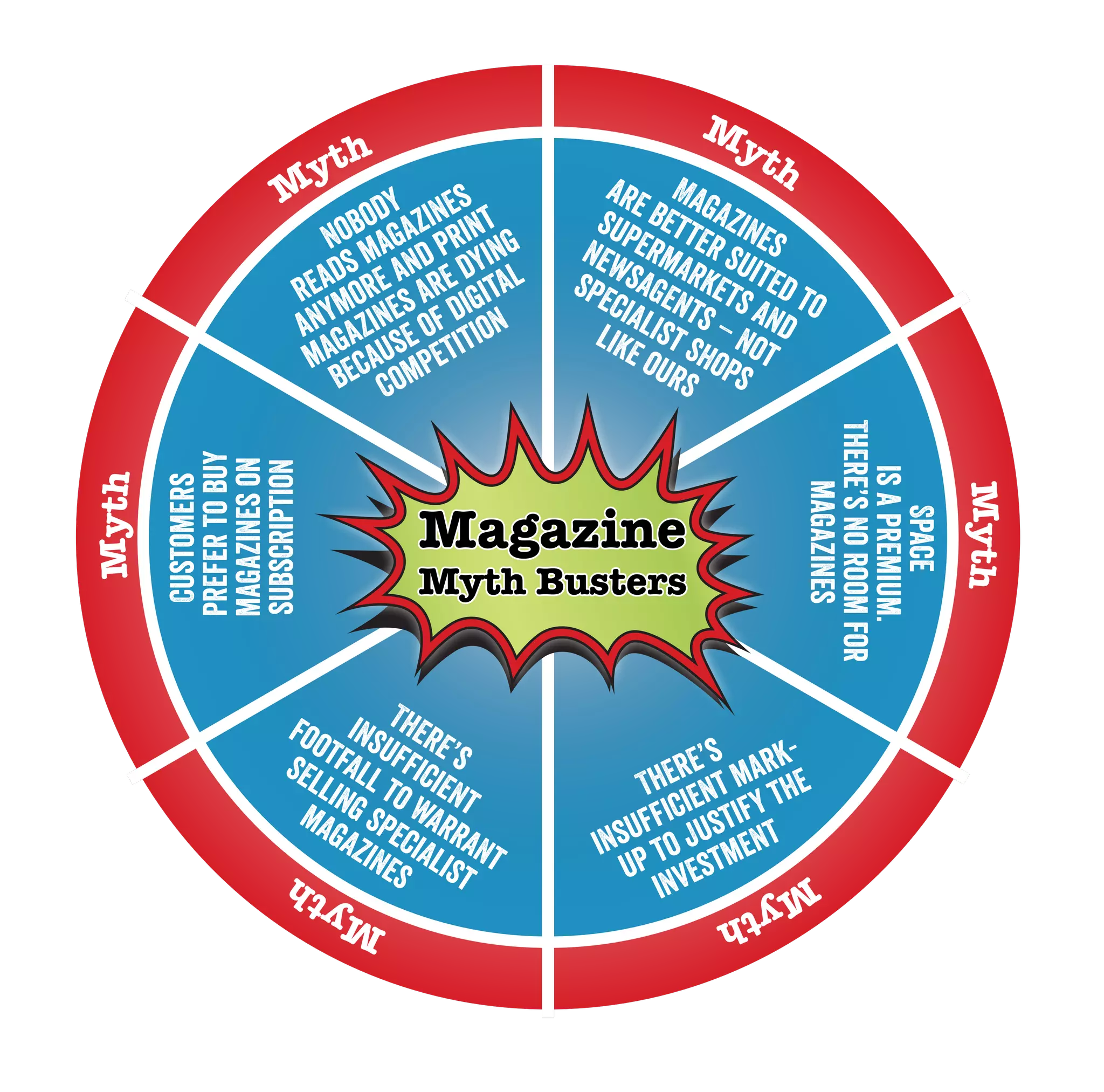 Magazine
Myth Busters

Myth
NOBODY READS MAGAZINES ANYMORE AND PRINT MAGAZINES ARE DYING BECAUSE OF DIGITAL COMPETITION

Myth
MAGAZINES ARE BETTER SUITED TO SUPERMARKETS AND NEWSAGENTS – NOT SPECIALIST SHOPS LIKE OURS

Myth
SPACE IS A PREMIUM. THERE'S NO ROOM FOR MAGAZINES

Myth
THERE'S INSUFFICIENT MARK-UP TO JUSTIFY THE INVESTMENT

Myth
THERE'S INSUFFICIENT FOOTFALL TO WARRANT SELLING SPECIALIST MAGAZINES

Myth
CUSTOMERS PREFER TO BUY MAGAZINES ON SUBSCRIPTION