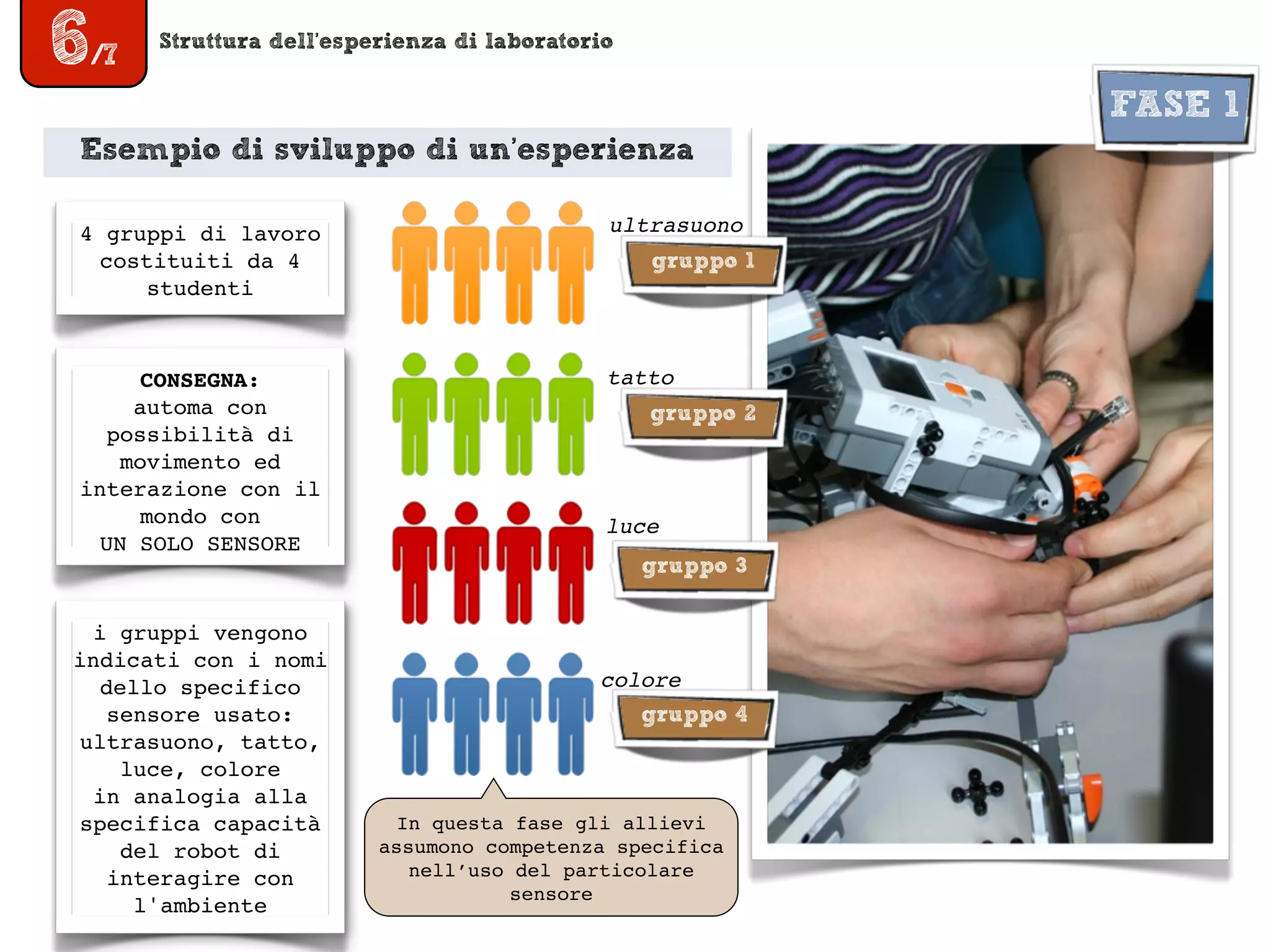 6/7

Struttura dell'esperienza di laboratorio

FASE 1

Esempio di sviluppo di un'esperienza

4 gruppi di lavoro costituiti da 4 studenti

CONSEGNA:
automa con possibilità di movimento ed interazione con il mondo con UN SOLO SENSORE

i gruppi vengono indicati con i nomi dello specifico sensore usato: ultrasuono, tatto, luce, colore in analogia alla specifica capacità del robot di interagire con l'ambiente

ultrasuono
gruppo 1

tatto
gruppo 2

luce
gruppo 3

colore
gruppo 4

In questa fase gli allievi assumono competenza specifica nell'uso del particolare sensore