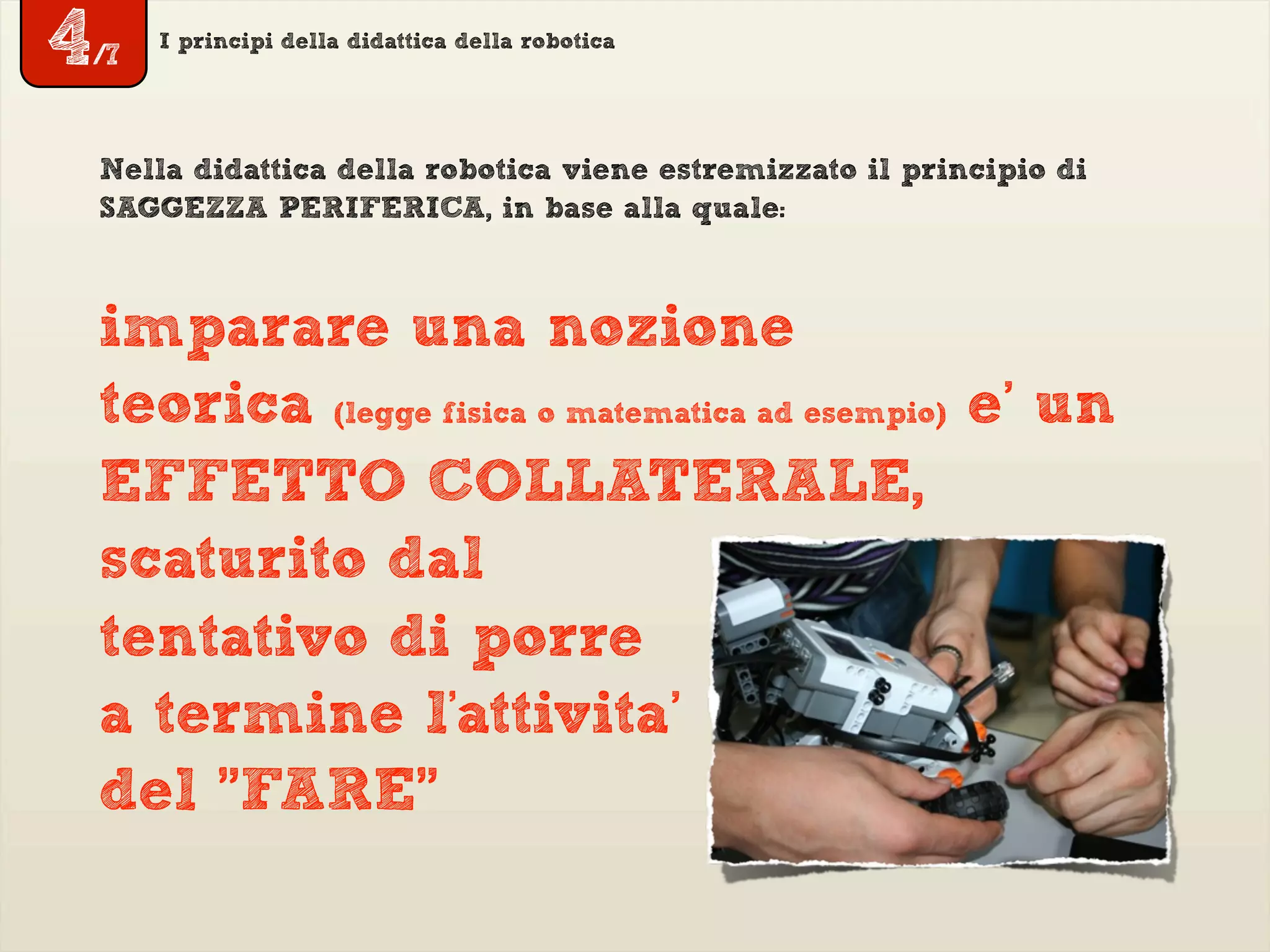 4/7

I principi della didattica della robotica

Nella didattica della robotica viene estremizzato il principio di SAGGEZZA PERIFERICA, in base alla quale:

imparare una nozione teorica (legge fisica o matematica ad esempio) e' un EFFETTO COLLATERALE, scaturito dal tentativo di porre a termine l'attivita' del "FARE"