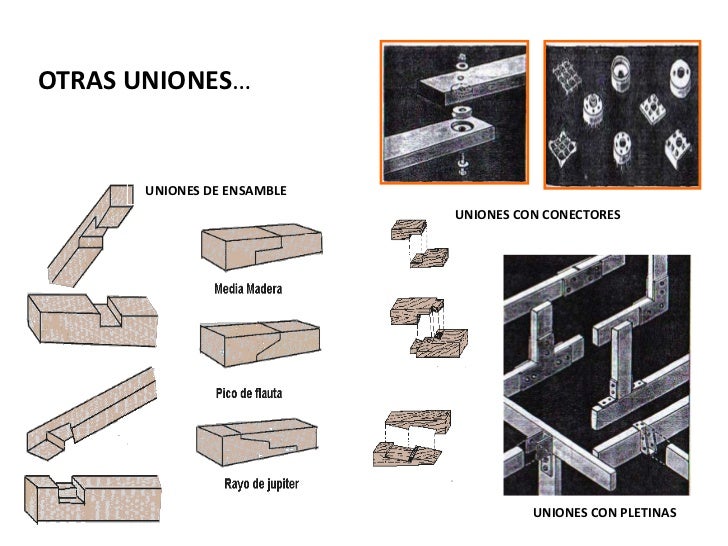 OTRAS UNIONES…

UNIONES DE ENSAMBLE

Media Madera

Pico de flauta

Rayo de jupiter

UNIONES CON CONECTORES

UNIONES CON PLETINAS