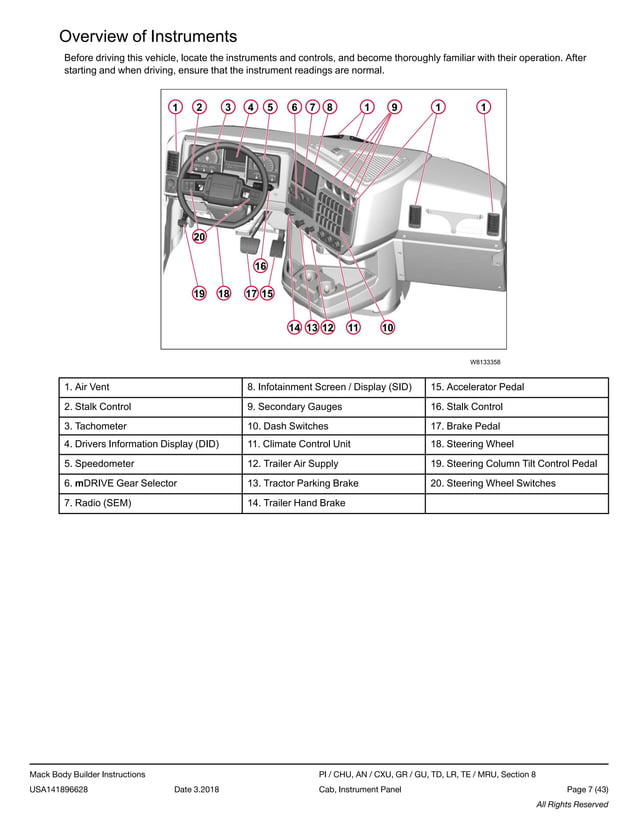 Overview of Instruments

Before driving this vehicle, locate the instruments and controls, and become thoroughly familiar with their operation. After starting and when driving, ensure that the instrument readings are normal.

1 2 3 4 5 6 7 8 1 9 1 1

20

16

19 18 17 15

14 13 12 11 10

W8133358

| 1. Air Vent | 8. Infotainment Screen / Display (SID) | 15. Accelerator Pedal |
|---|---|---|
| 2. Stalk Control | 9. Secondary Gauges | 16. Stalk Control |
| 3. Tachometer | 10. Dash Switches | 17. Brake Pedal |
| 4. Drivers Information Display (DID) | 11. Climate Control Unit | 18. Steering Wheel |
| 5. Speedometer | 12. Trailer Air Supply | 19. Steering Column Tilt Control Pedal |
| 6. mDRIVE Gear Selector | 13. Tractor Parking Brake | 20. Steering Wheel Switches |
| 7. Radio (SEM) | 14. Trailer Hand Brake | |

Mack Body Builder Instructions
USA141896628 Date 3.2018

PI / CHU, AN / CXU, GR / GU, TD, LR, TE / MRU, Section 8
Cab, Instrument Panel Page 7 (43)
All Rights Reserved