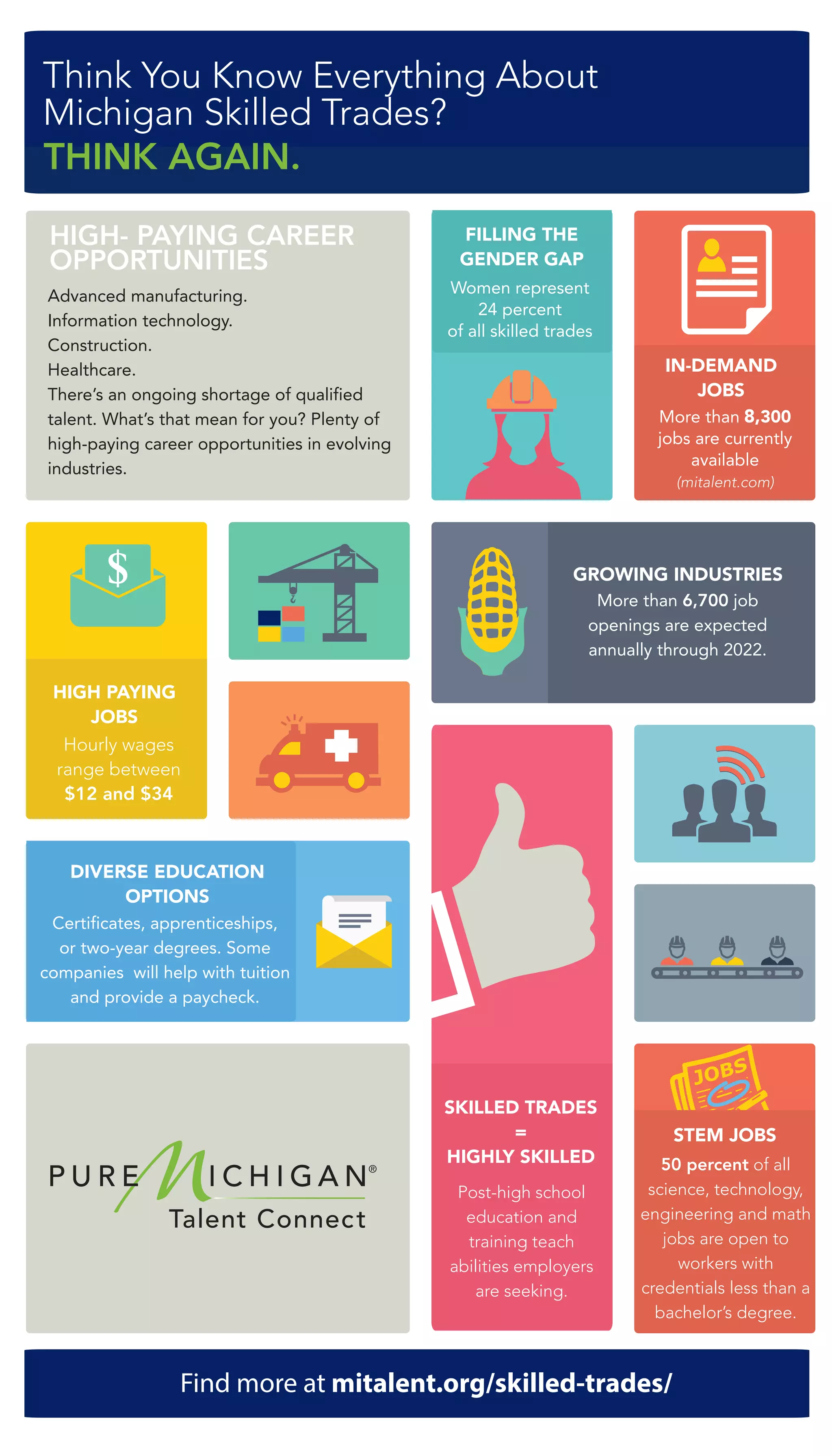 Think You Know Everything About Michigan Skilled Trades?
THINK AGAIN.

HIGH- PAYING CAREER OPPORTUNITIES
Advanced manufacturing.
Information technology.
Construction.
Healthcare.
There's an ongoing shortage of qualified talent. What's that mean for you? Plenty of high-paying career opportunities in evolving industries.

FILLING THE GENDER GAP
Women represent 24 percent of all skilled trades

IN-DEMAND JOBS
More than 8,300 jobs are currently available
(mitalent.com)

$

HIGH PAYING JOBS
Hourly wages range between $12 and $34

GROWING INDUSTRIES
More than 6,700 job openings are expected annually through 2022.

DIVERSE EDUCATION OPTIONS
Certificates, apprenticeships, or two-year degrees. Some companies will help with tuition and provide a paycheck.

PURE MICHIGAN®
Talent Connect

SKILLED TRADES
=
HIGHLY SKILLED
Post-high school education and training teach abilities employers are seeking.

JOBS

STEM JOBS
50 percent of all science, technology, engineering and math jobs are open to workers with credentials less than a bachelor's degree.

Find more at mitalent.org/skilled-trades/