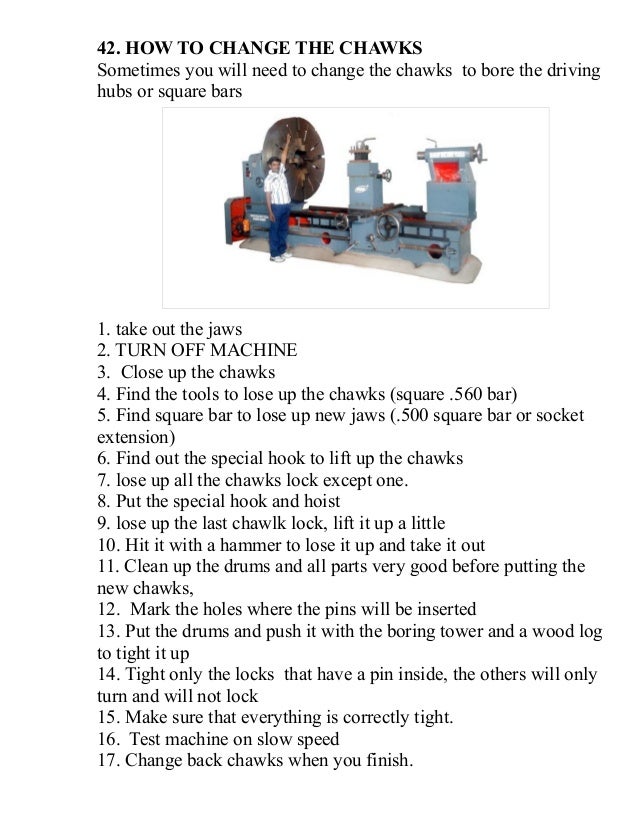 42. HOW TO CHANGE THE CHAWKS
Sometimes you will need to change the chawks to bore the driving hubs or square bars

1. take out the jaws
2. TURN OFF MACHINE
3. Close up the chawks
4. Find the tools to lose up the chawks (square .560 bar)
5. Find square bar to lose up new jaws (.500 square bar or socket extension)
6. Find out the special hook to lift up the chawks
7. lose up all the chawks lock except one.
8. Put the special hook and hoist
9. lose up the last chawlk lock, lift it up a little
10. Hit it with a hammer to lose it up and take it out
11. Clean up the drums and all parts very good before putting the new chawks,
12. Mark the holes where the pins will be inserted
13. Put the drums and push it with the boring tower and a wood log to tight it up
14. Tight only the locks that have a pin inside, the others will only turn and will not lock
15. Make sure that everything is correctly tight.
16. Test machine on slow speed
17. Change back chawks when you finish.