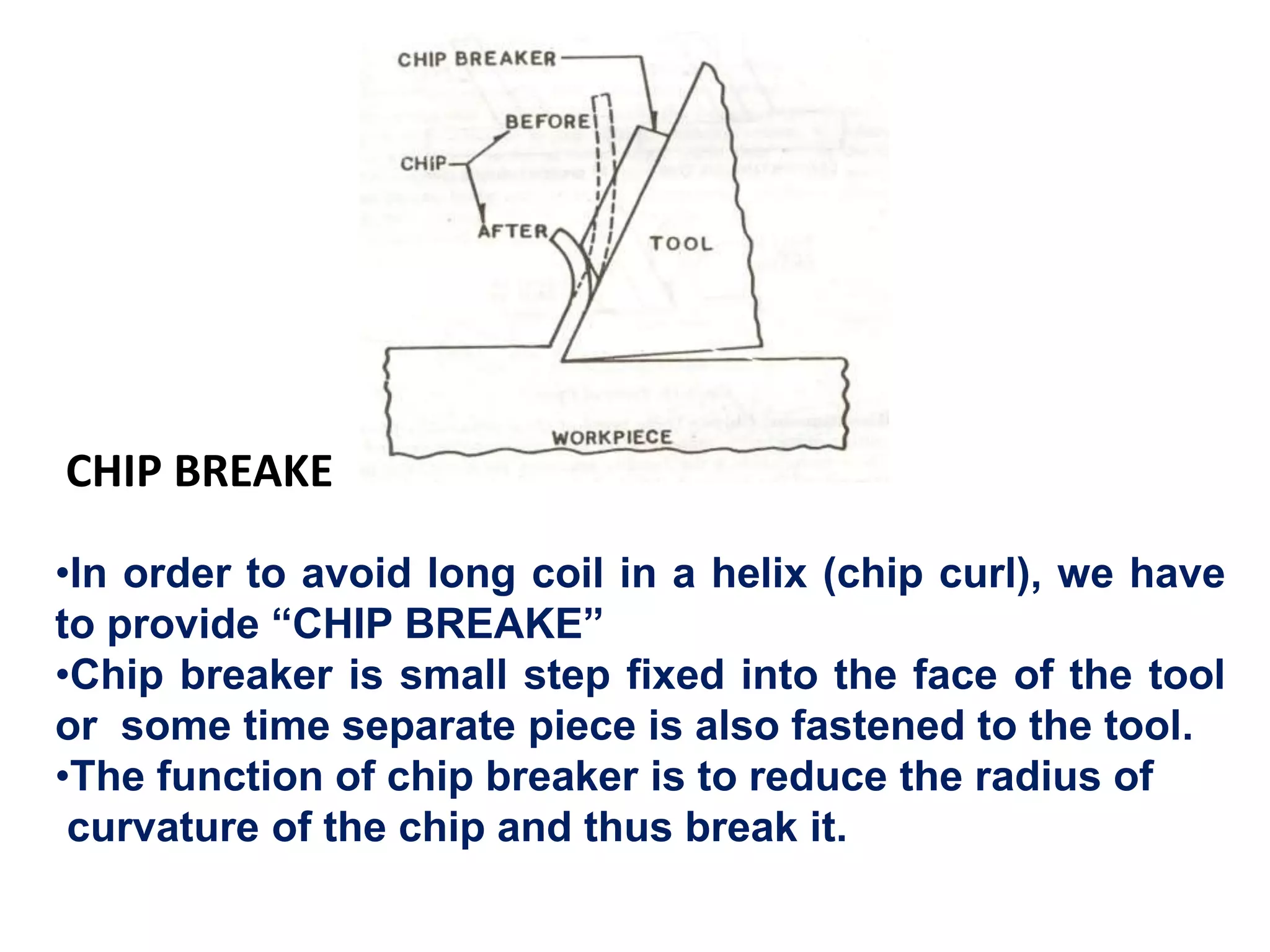 CHIP BREAKER

BEFORE

CHIP

AFTER

TOOL

WORKPIECE

CHIP BREAKE

•In order to avoid long coil in a helix (chip curl), we have to provide “CHIP BREAKE”
•Chip breaker is small step fixed into the face of the tool or some time separate piece is also fastened to the tool.
•The function of chip breaker is to reduce the radius of curvature of the chip and thus break it.