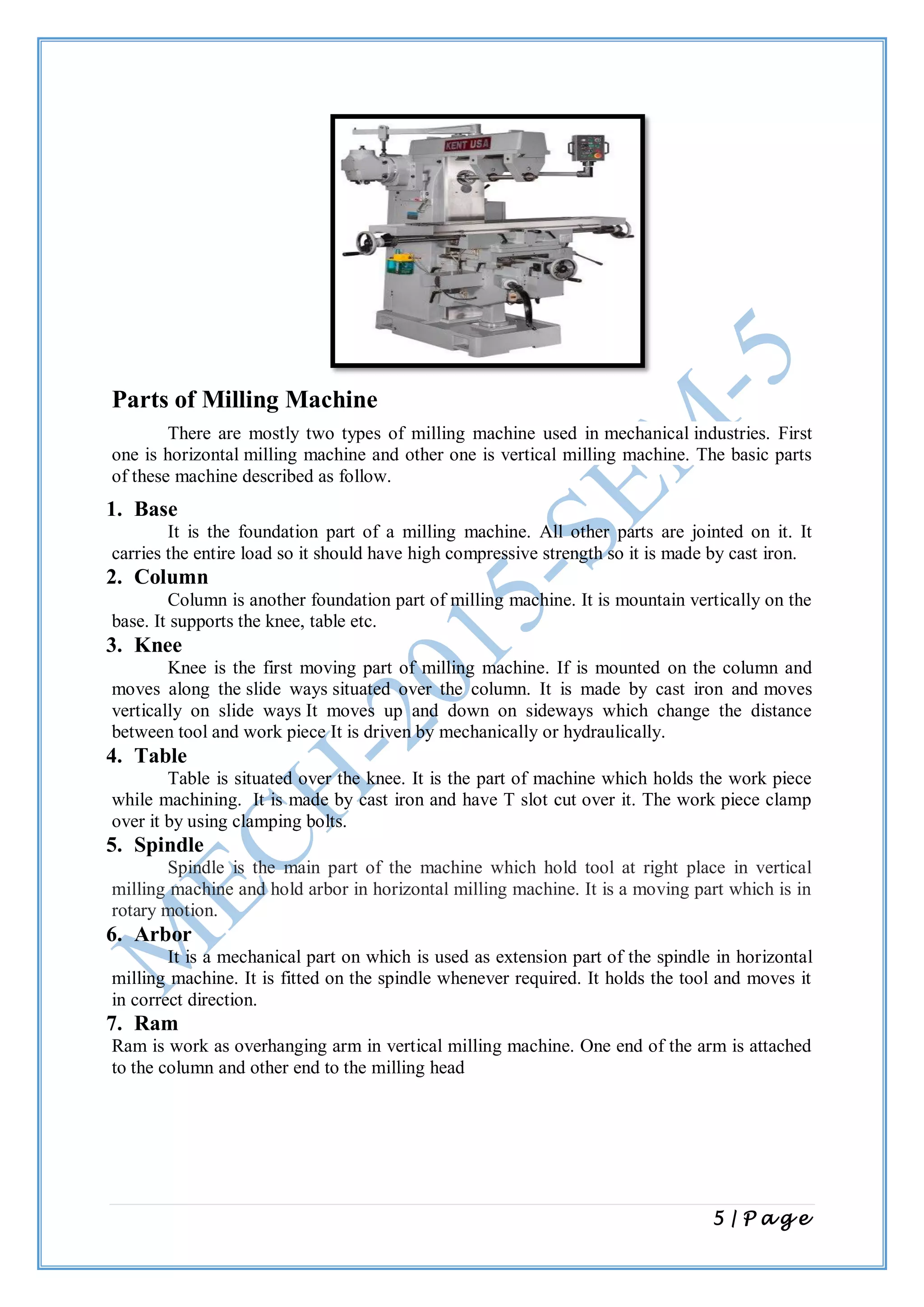 KENT USA

Parts of Milling Machine

There are mostly two types of milling machine used in mechanical industries. First one is horizontal milling machine and other one is vertical milling machine. The basic parts of these machine described as follow.

1. Base

It is the foundation part of a milling machine. All other parts are jointed on it. It carries the entire load so it should have high compressive strength so it is made by cast iron.

2. Column

Column is another foundation part of milling machine. It is mountain vertically on the base. It supports the knee, table etc.

3. Knee

Knee is the first moving part of milling machine. If is mounted on the column and moves along the slide ways situated over the column. It is made by cast iron and moves vertically on slide ways It moves up and down on sideways which change the distance between tool and work piece It is driven by mechanically or hydraulically.

4. Table

Table is situated over the knee. It is the part of machine which holds the work piece while machining. It is made by cast iron and have T slot cut over it. The work piece clamp over it by using clamping bolts.

5. Spindle

Spindle is the main part of the machine which hold tool at right place in vertical milling machine and hold arbor in horizontal milling machine. It is a moving part which is in rotary motion.

6. Arbor

It is a mechanical part on which is used as extension part of the spindle in horizontal milling machine. It is fitted on the spindle whenever required. It holds the tool and moves it in correct direction.

7. Ram

Ram is work as overhanging arm in vertical milling machine. One end of the arm is attached to the column and other end to the milling head

MECH-2015-SEM-5

5 | Page