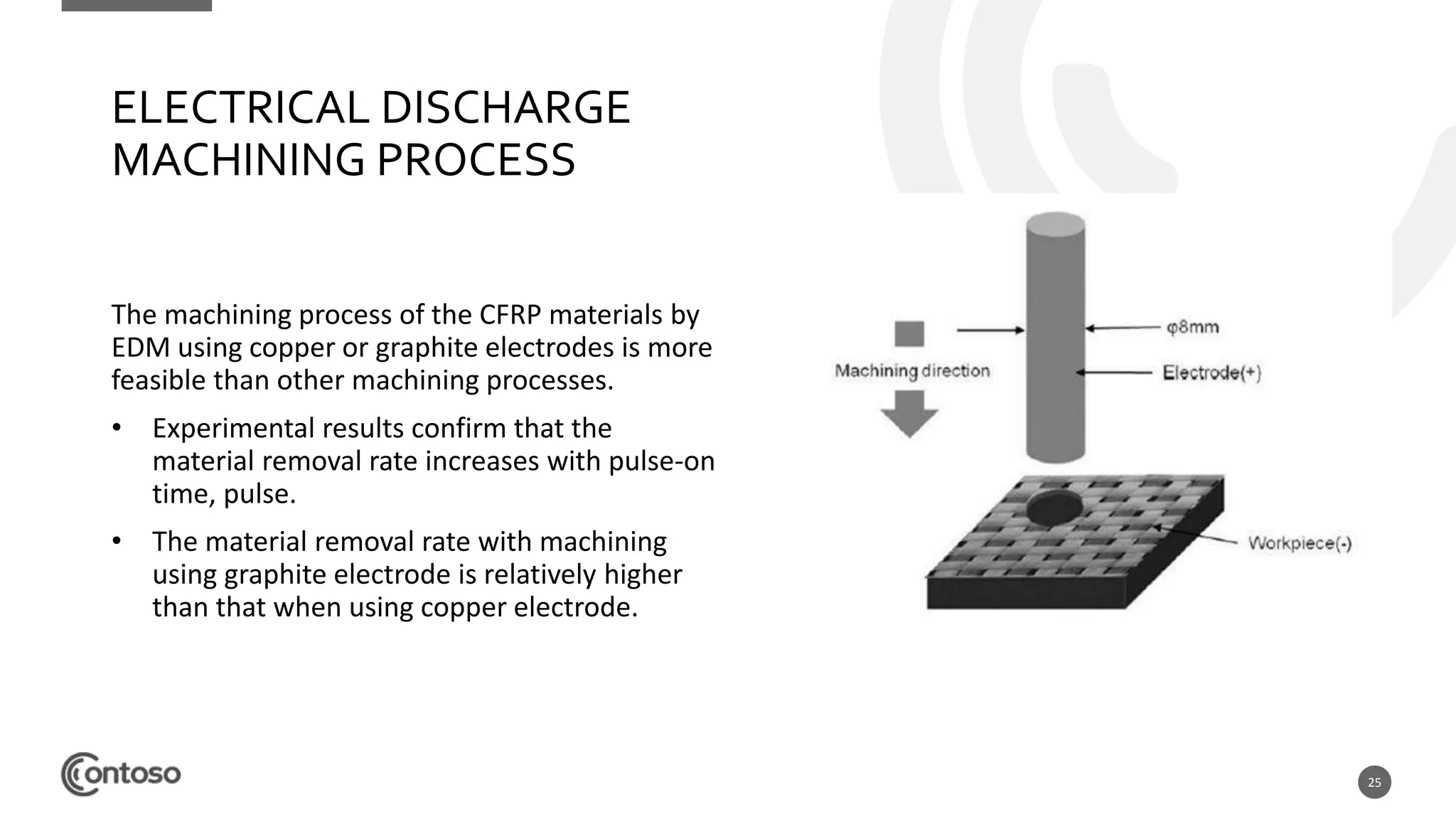 ELECTRICAL DISCHARGE MACHINING PROCESS

The machining process of the CFRP materials by EDM using copper or graphite electrodes is more feasible than other machining processes.

• Experimental results confirm that the material removal rate increases with pulse-on time, pulse.

• The material removal rate with machining using graphite electrode is relatively higher than that when using copper electrode.

Machining direction

φ8mm

Electrode(+)

Workpiece(-)

Contoso

25