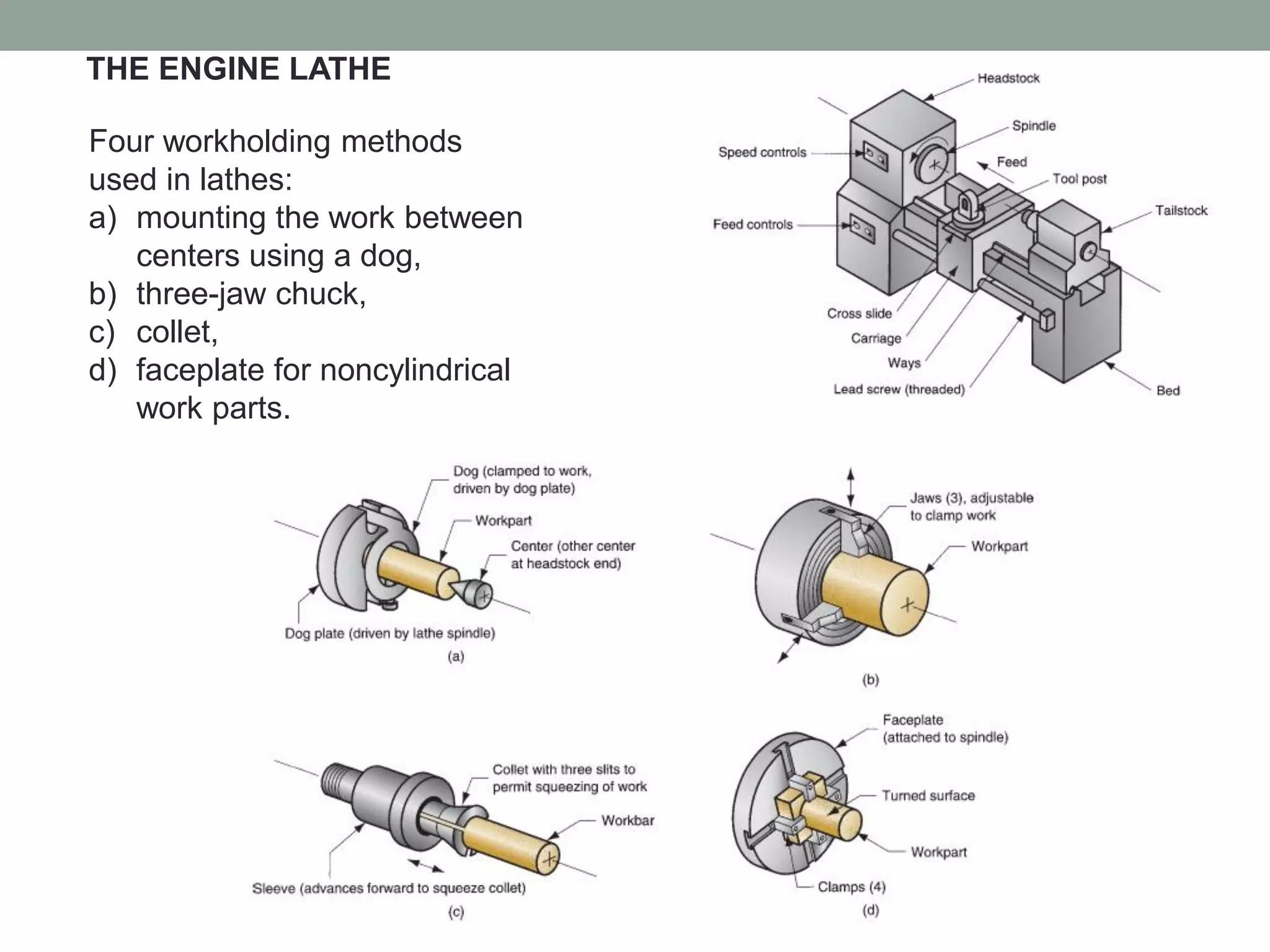 THE ENGINE LATHE

Four workholding methods used in lathes:
a) mounting the work between centers using a dog,
b) three-jaw chuck,
c) collet,
d) faceplate for noncylindrical work parts.

Headstock
Spindle
Speed controls
Feed
Tool post
Tailstock
Feed controls
Cross slide
Carriage
Ways
Lead screw (threaded)
Bed

Dog (clamped to work, driven by dog plate)
Workpart
Center (other center at headstock end)
Dog plate (driven by lathe spindle)
(a)

Jaws (3), adjustable to clamp work
Workpart
(b)

Collet with three slits to permit squeezing of work
Workbar
Sleeve (advances forward to squeeze collet)
(c)

Faceplate (attached to spindle)
Turned surface
Workpart
Clamps (4)
(d)