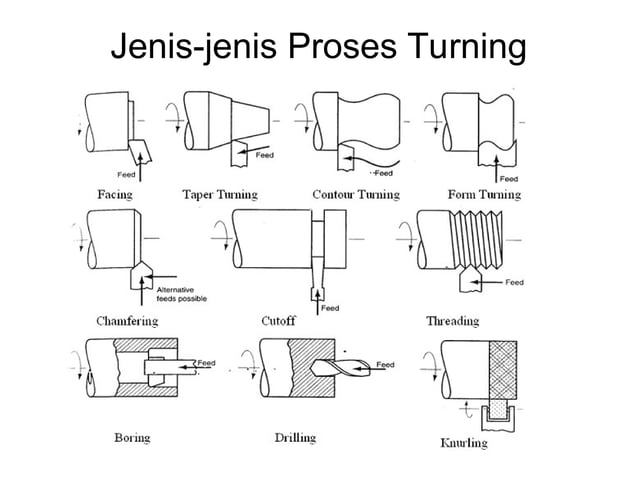 Jenis-jenis Proses Turning

Feed
Facing

Feed
Taper Turning

Feed
Contour Turning

Feed
Form Turning

Alternative feeds possible
Chamfering

Feed
Cutoff

Feed
Threading

Feed
Boring

Feed
Drilling

Knurling