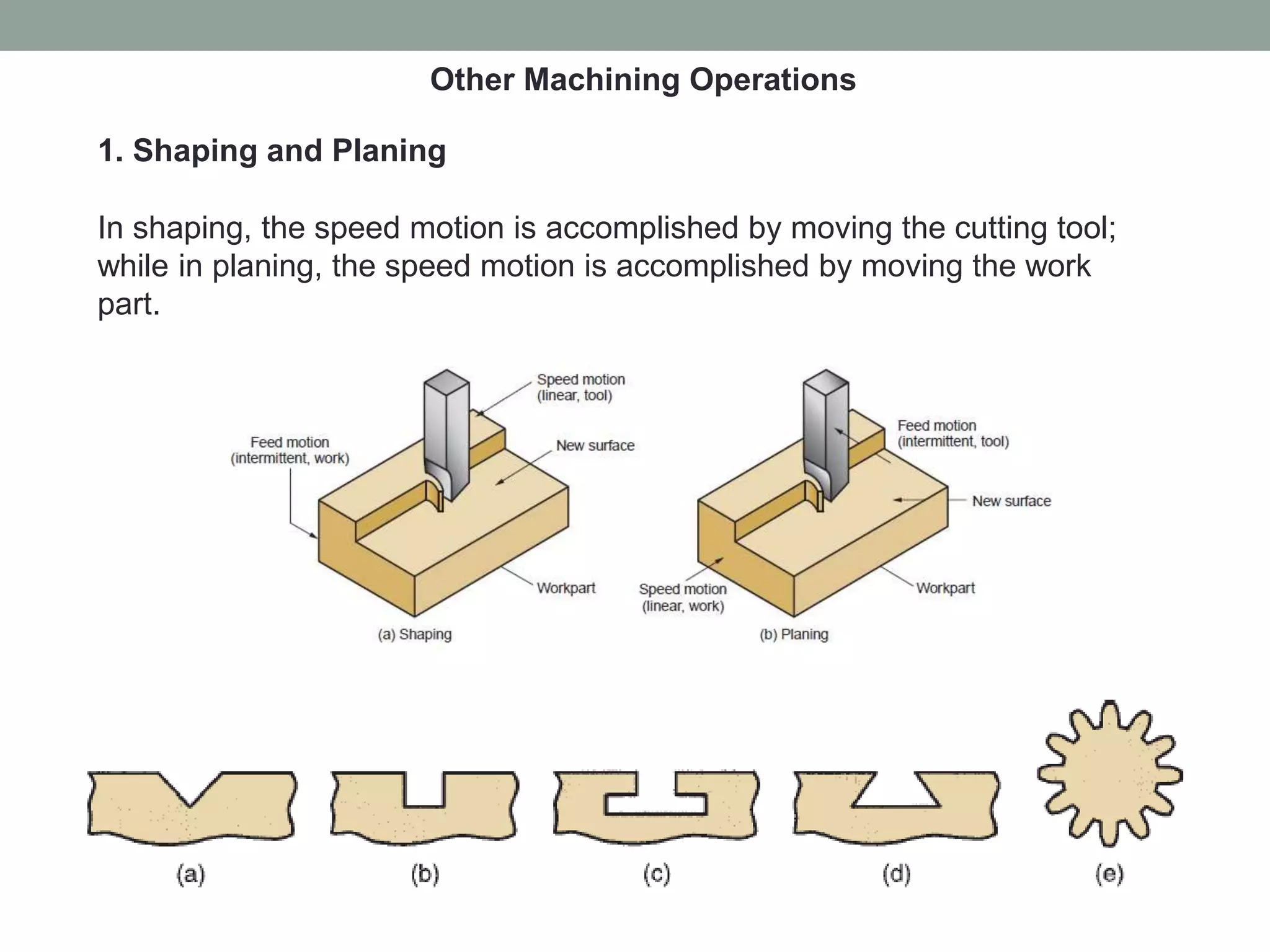 Other Machining Operations

1. Shaping and Planing

In shaping, the speed motion is accomplished by moving the cutting tool; while in planing, the speed motion is accomplished by moving the work part.

Speed motion (linear, tool)

Feed motion (intermittent, work)

New surface

Workpart

(a) Shaping

Feed motion (intermittent, tool)

New surface

Speed motion (linear, work)

Workpart

(b) Planing

(a)

(b)

(c)

(d)

(e)