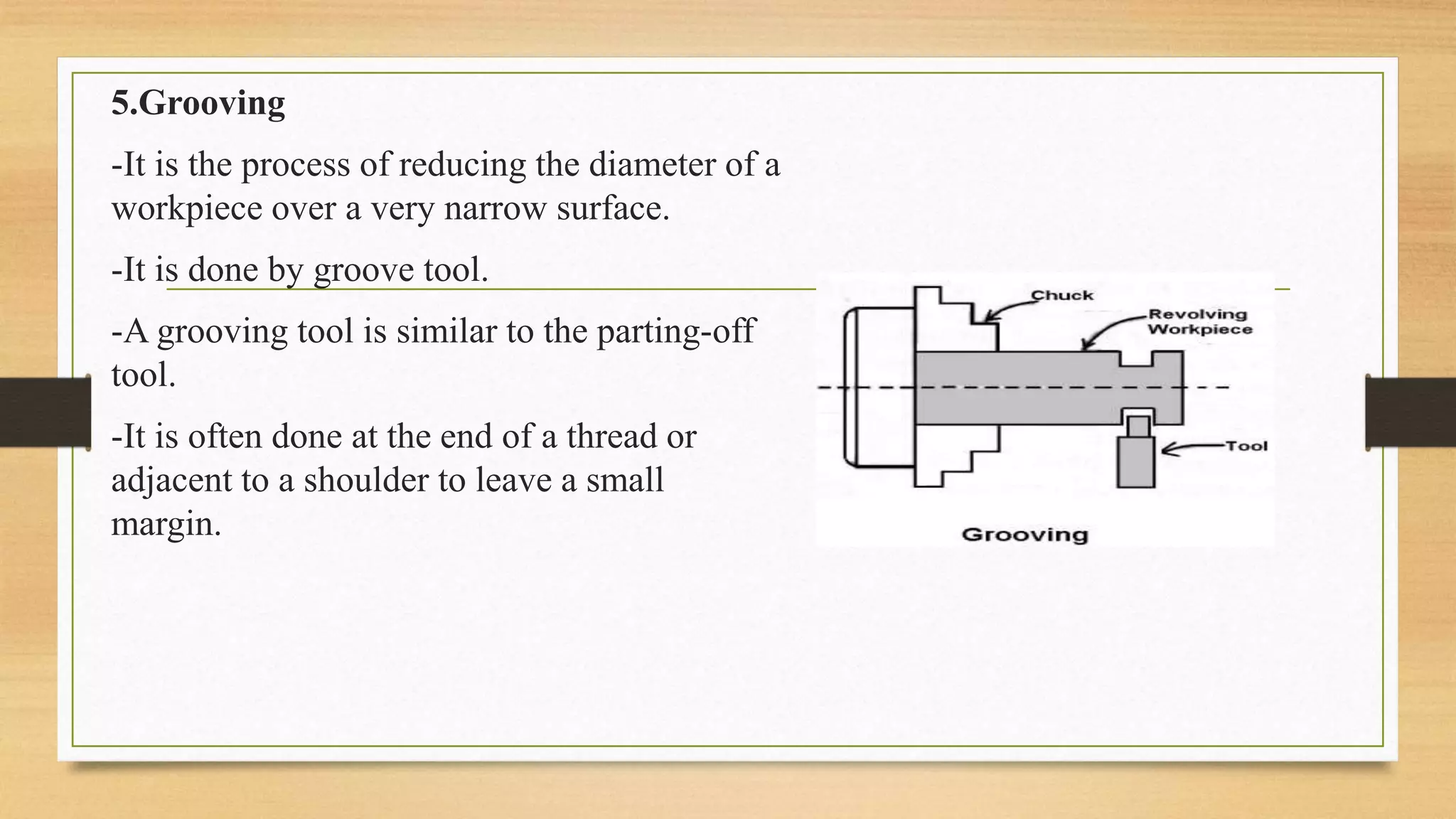 5.Grooving

-It is the process of reducing the diameter of a workpiece over a very narrow surface.

-It is done by groove tool.

-A grooving tool is similar to the parting-off tool.

-It is often done at the end of a thread or adjacent to a shoulder to leave a small margin.

Chuck

Revolving Workpiece

Tool

Grooving