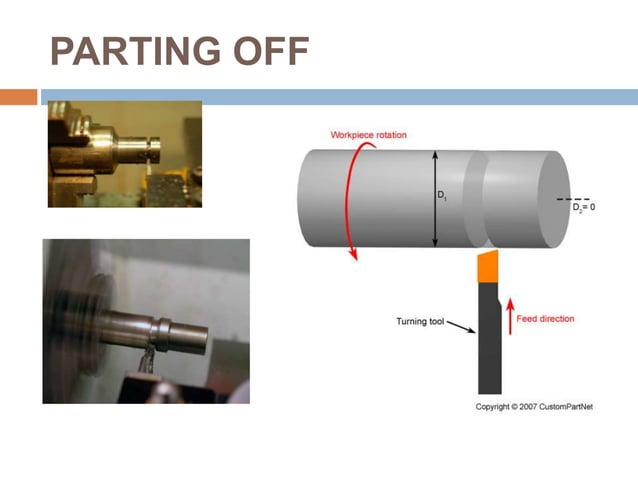 PARTING OFF

Workpiece rotation

$D_1$

$D_2 = 0$

Turning tool

Feed direction

Copyright © 2007 CustomPartNet