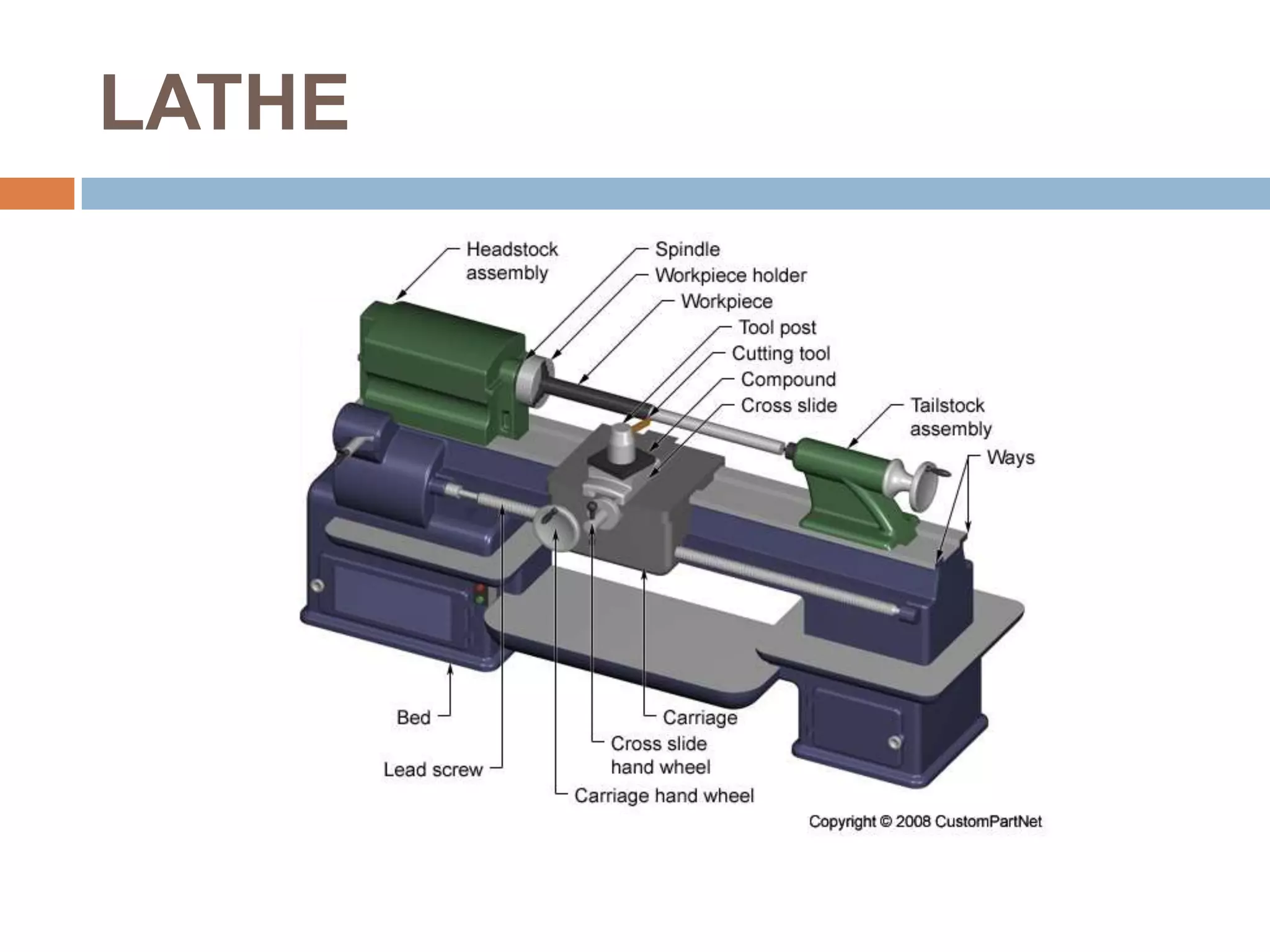 LATHE

Headstock assembly

Spindle

Workpiece holder

Workpiece

Tool post

Cutting tool

Compound

Cross slide

Tailstock assembly

Ways

Bed

Lead screw

Carriage

Cross slide hand wheel

Carriage hand wheel

Copyright © 2008 CustomPartNet