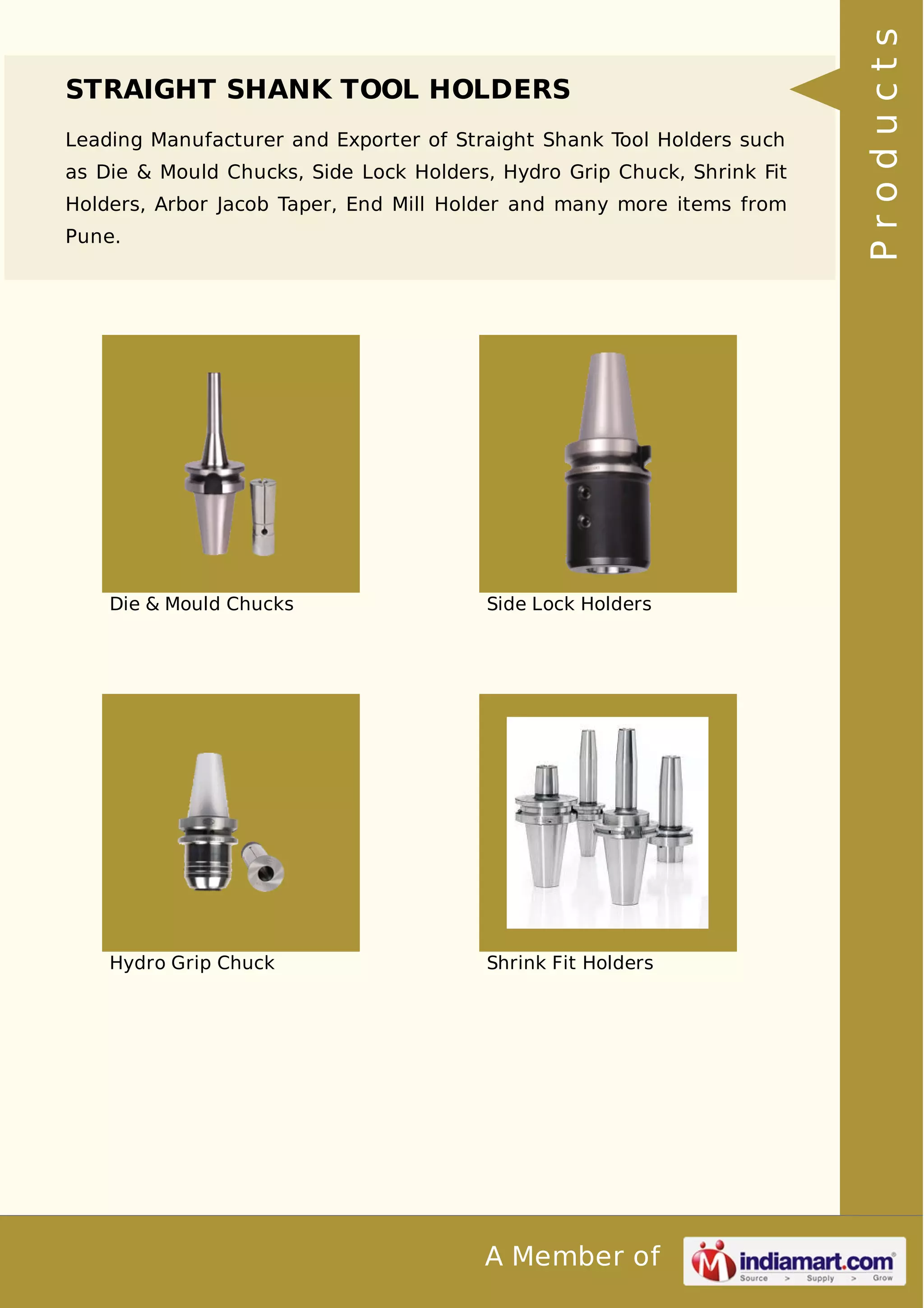 STRAIGHT SHANK TOOL HOLDERS

Leading Manufacturer and Exporter of Straight Shank Tool Holders such as Die & Mould Chucks, Side Lock Holders, Hydro Grip Chuck, Shrink Fit Holders, Arbor Jacob Taper, End Mill Holder and many more items from Pune.

Products

Die & Mould Chucks

Side Lock Holders

Hydro Grip Chuck

Shrink Fit Holders

A Member of

indiamart.com
Source > Supply > Grow