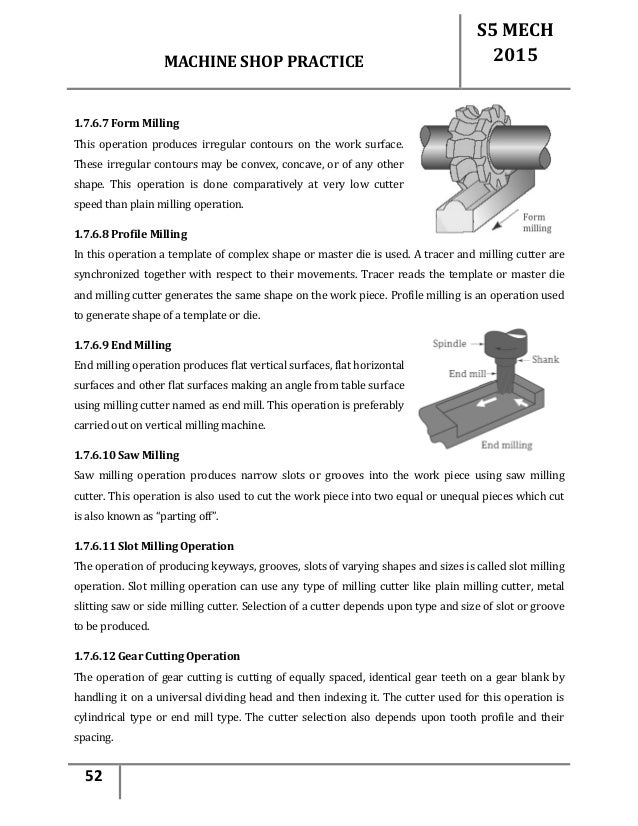 MACHINE SHOP PRACTICE

S5 MECH
2015

1.7.6.7 Form Milling

This operation produces irregular contours on the work surface. These irregular contours may be convex, concave, or of any other shape. This operation is done comparatively at very low cutter speed than plain milling operation.

Form milling

1.7.6.8 Profile Milling

In this operation a template of complex shape or master die is used. A tracer and milling cutter are synchronized together with respect to their movements. Tracer reads the template or master die and milling cutter generates the same shape on the work piece. Profile milling is an operation used to generate shape of a template or die.

1.7.6.9 End Milling

End milling operation produces flat vertical surfaces, flat horizontal surfaces and other flat surfaces making an angle from table surface using milling cutter named as end mill. This operation is preferably carried out on vertical milling machine.

Spindle
Shank
End mill
End milling

1.7.6.10 Saw Milling

Saw milling operation produces narrow slots or grooves into the work piece using saw milling cutter. This operation is also used to cut the work piece into two equal or unequal pieces which cut is also known as "parting off".

1.7.6.11 Slot Milling Operation

The operation of producing keyways, grooves, slots of varying shapes and sizes is called slot milling operation. Slot milling operation can use any type of milling cutter like plain milling cutter, metal slitting saw or side milling cutter. Selection of a cutter depends upon type and size of slot or groove to be produced.

1.7.6.12 Gear Cutting Operation

The operation of gear cutting is cutting of equally spaced, identical gear teeth on a gear blank by handling it on a universal dividing head and then indexing it. The cutter used for this operation is cylindrical type or end mill type. The cutter selection also depends upon tooth profile and their spacing.

52