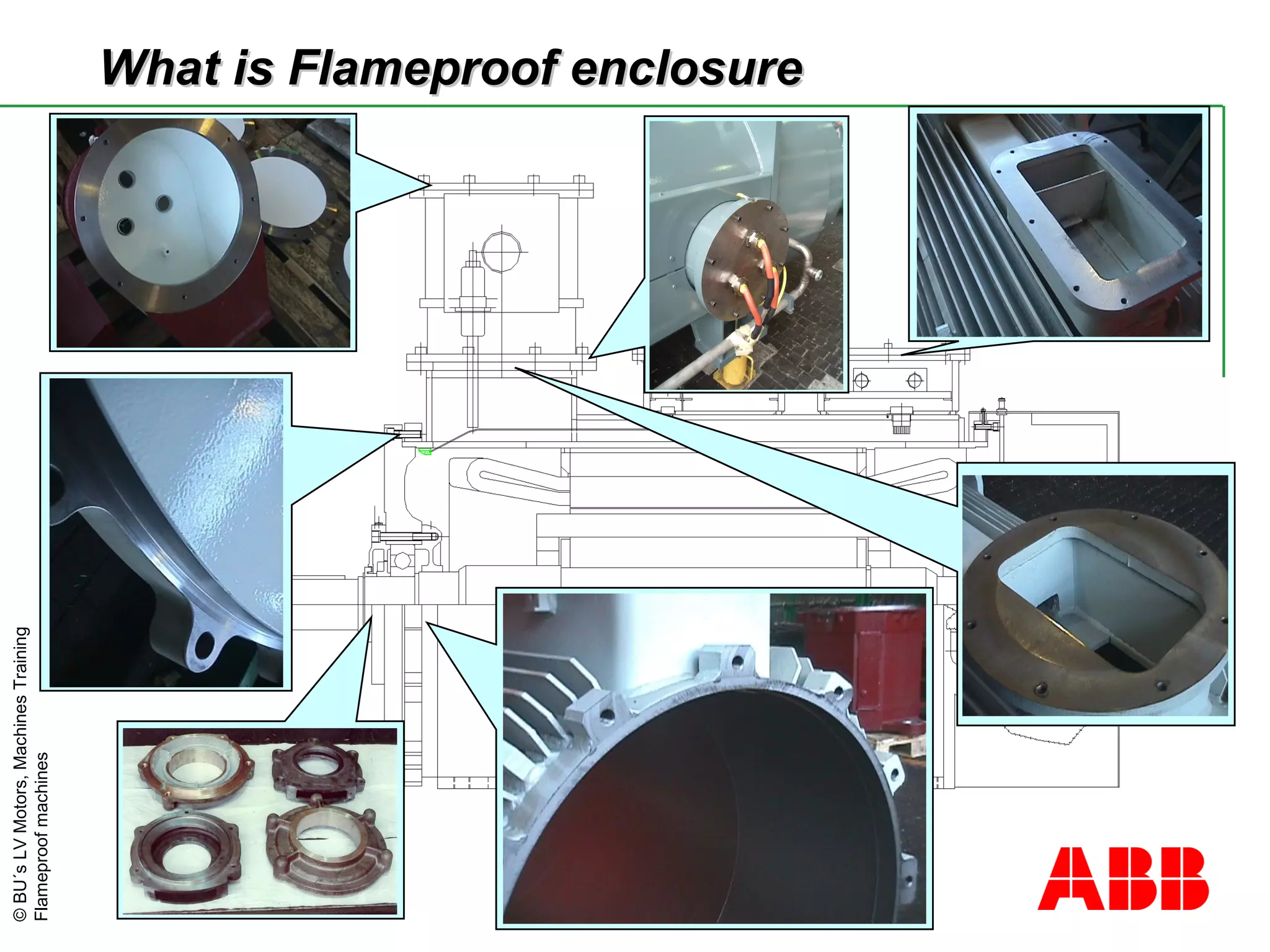 What is Flameproof enclosure

© BU´s LV Motors, Machines Training
Flameproof machines

ABB