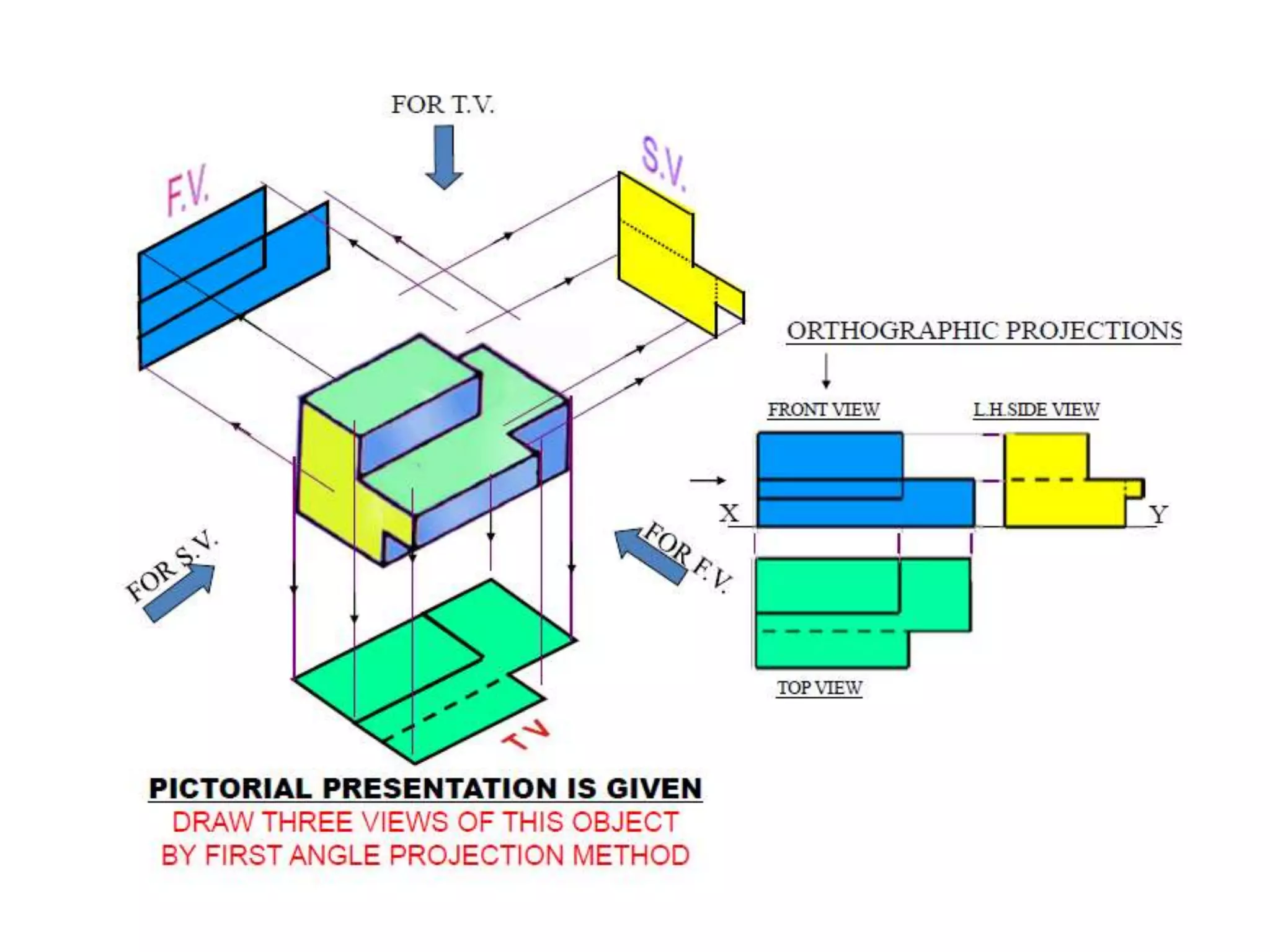 FOR T.V.

F.V.

S.V.

ORTHOGRAPHIC PROJECTIONS

FRONT VIEW

L.H.SIDE VIEW

X

Y

FOR S.V.

FOR F.V.

TOP VIEW

TV

PICTORIAL PRESENTATION IS GIVEN
DRAW THREE VIEWS OF THIS OBJECT
BY FIRST ANGLE PROJECTION METHOD