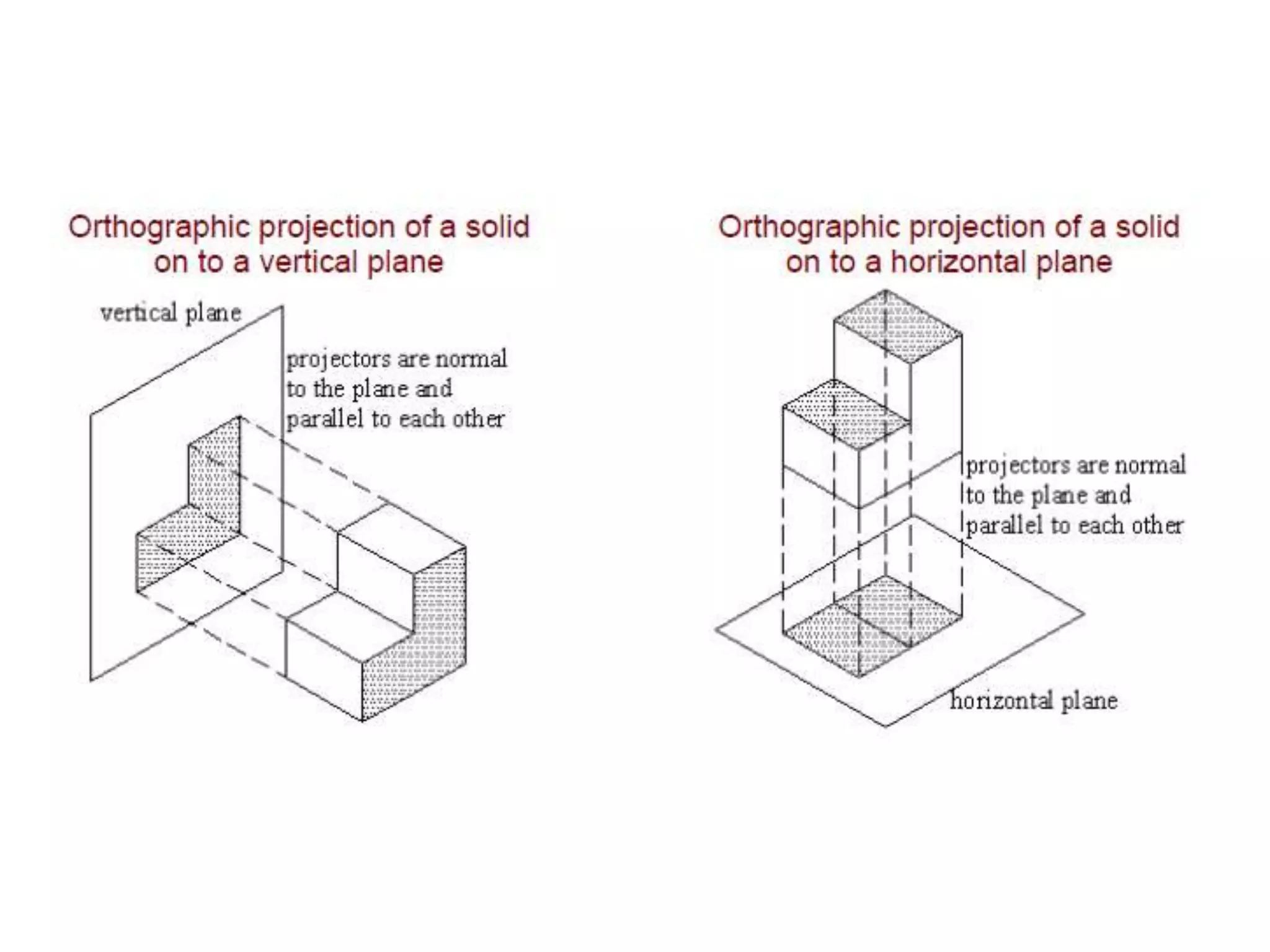 Orthographic projection of a solid on to a vertical plane

vertical plane

projectors are normal to the plane and parallel to each other

Orthographic projection of a solid on to a horizontal plane

projectors are normal to the plane and parallel to each other

horizontal plane