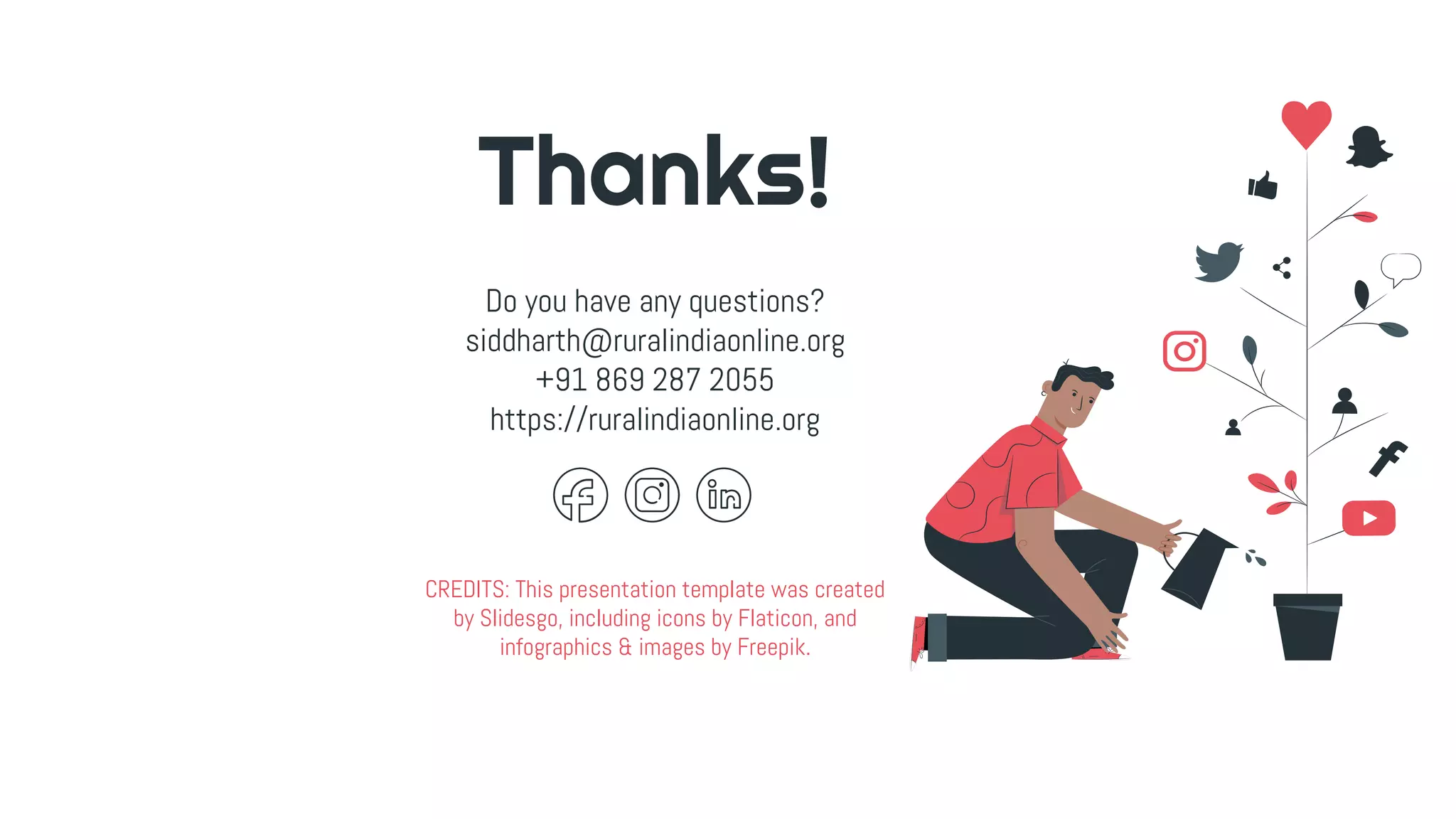 Thanks!

Do you have any questions?
siddharth@ruralindiaonline.org
+91 869 287 2055
https://ruralindiaonline.org

CREDITS: This presentation template was created by Slidesgo, including icons by Flaticon, and infographics & images by Freepik.