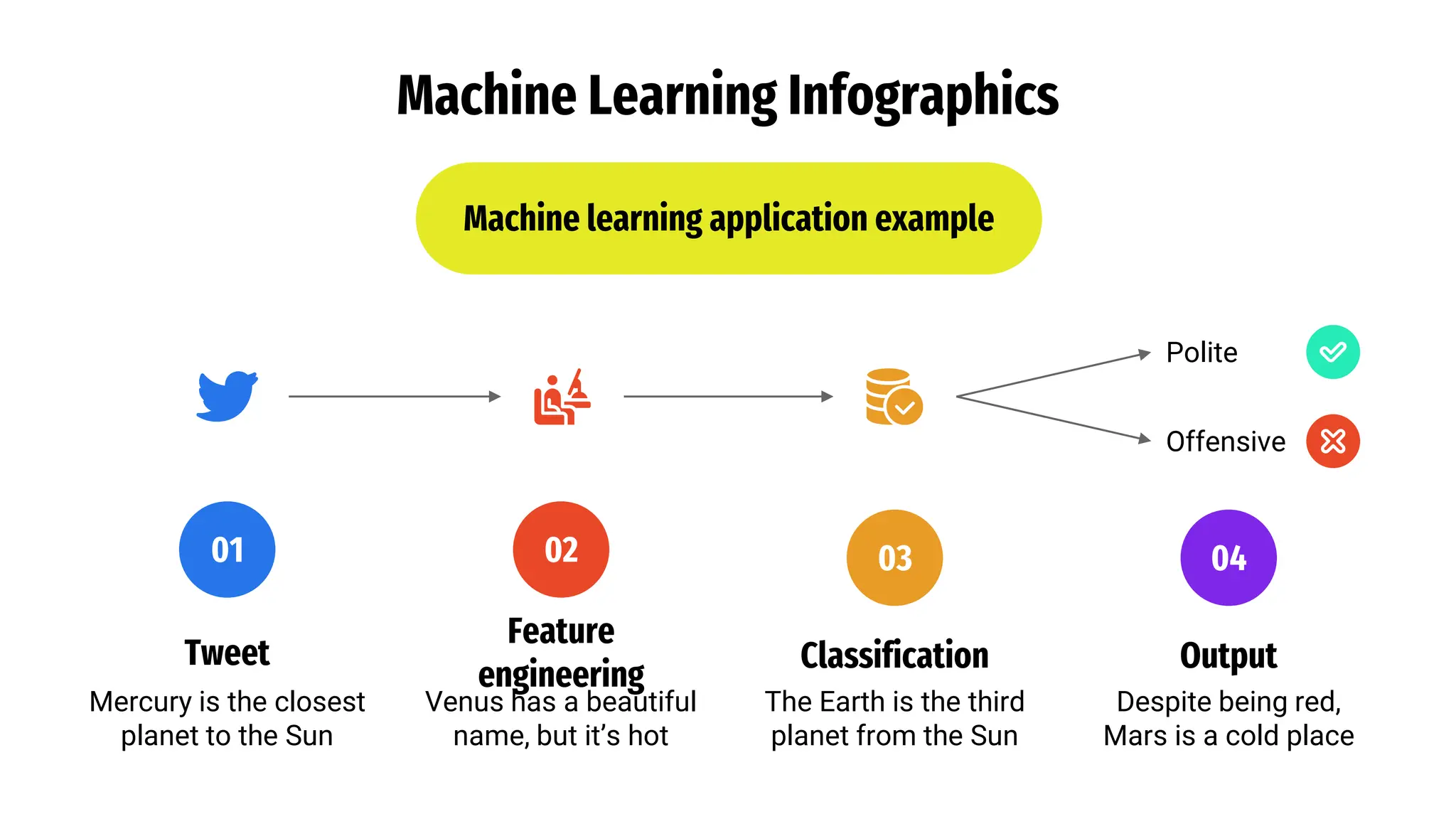 Machine Learning Infographics

Machine learning application example

Polite

Offensive

01

Tweet

Mercury is the closest planet to the Sun

02

Feature engineering

Venus has a beautiful name, but it's hot

03

Classification

The Earth is the third planet from the Sun

04

Output

Despite being red, Mars is a cold place