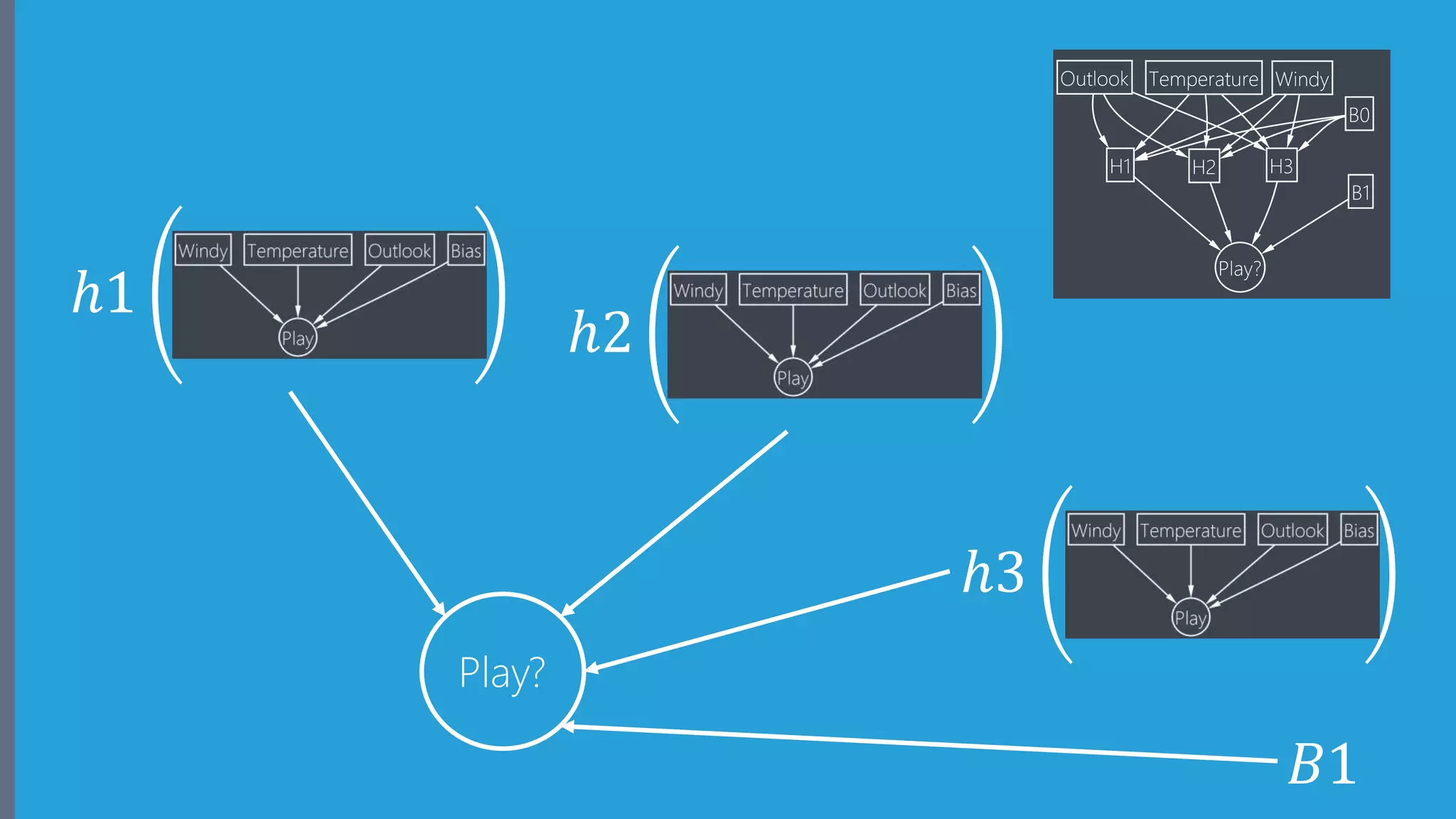 Outlook Temperature Windy
B0
H1 H2 H3
B1
Play?

$h1$
Windy Temperature Outlook Bias
Play

$h2$
Windy Temperature Outlook Bias
Play

$h3$
Windy Temperature Outlook Bias
Play

Play?

$B1$