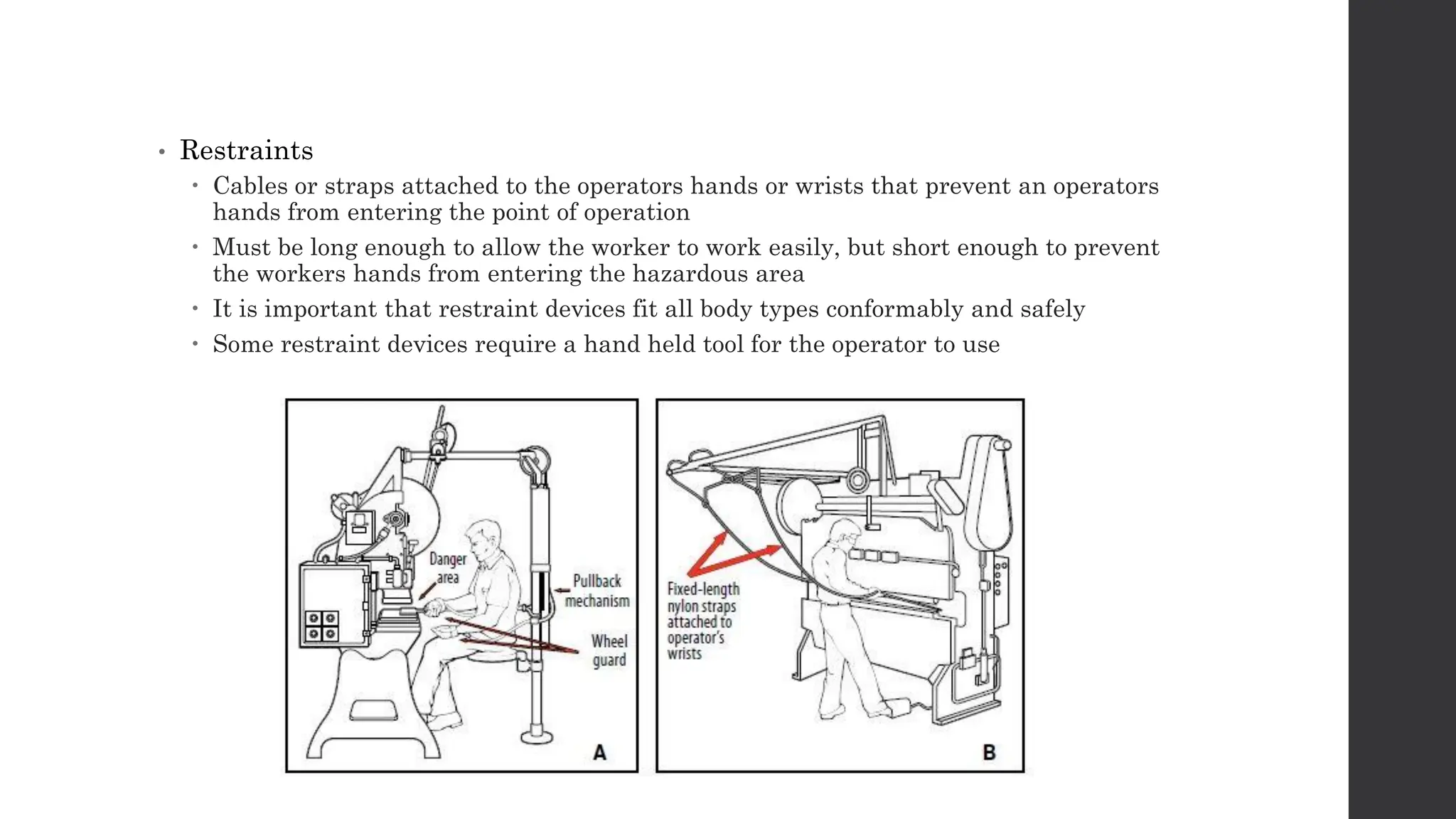 • Restraints
  • Cables or straps attached to the operators hands or wrists that prevent an operators hands from entering the point of operation
  • Must be long enough to allow the worker to work easily, but short enough to prevent the workers hands from entering the hazardous area
  • It is important that restraint devices fit all body types conformably and safely
  • Some restraint devices require a hand held tool for the operator to use

Danger area

Pullback mechanism

Wheel guard

A

Fixed-length nylon straps attached to operator's wrists

B