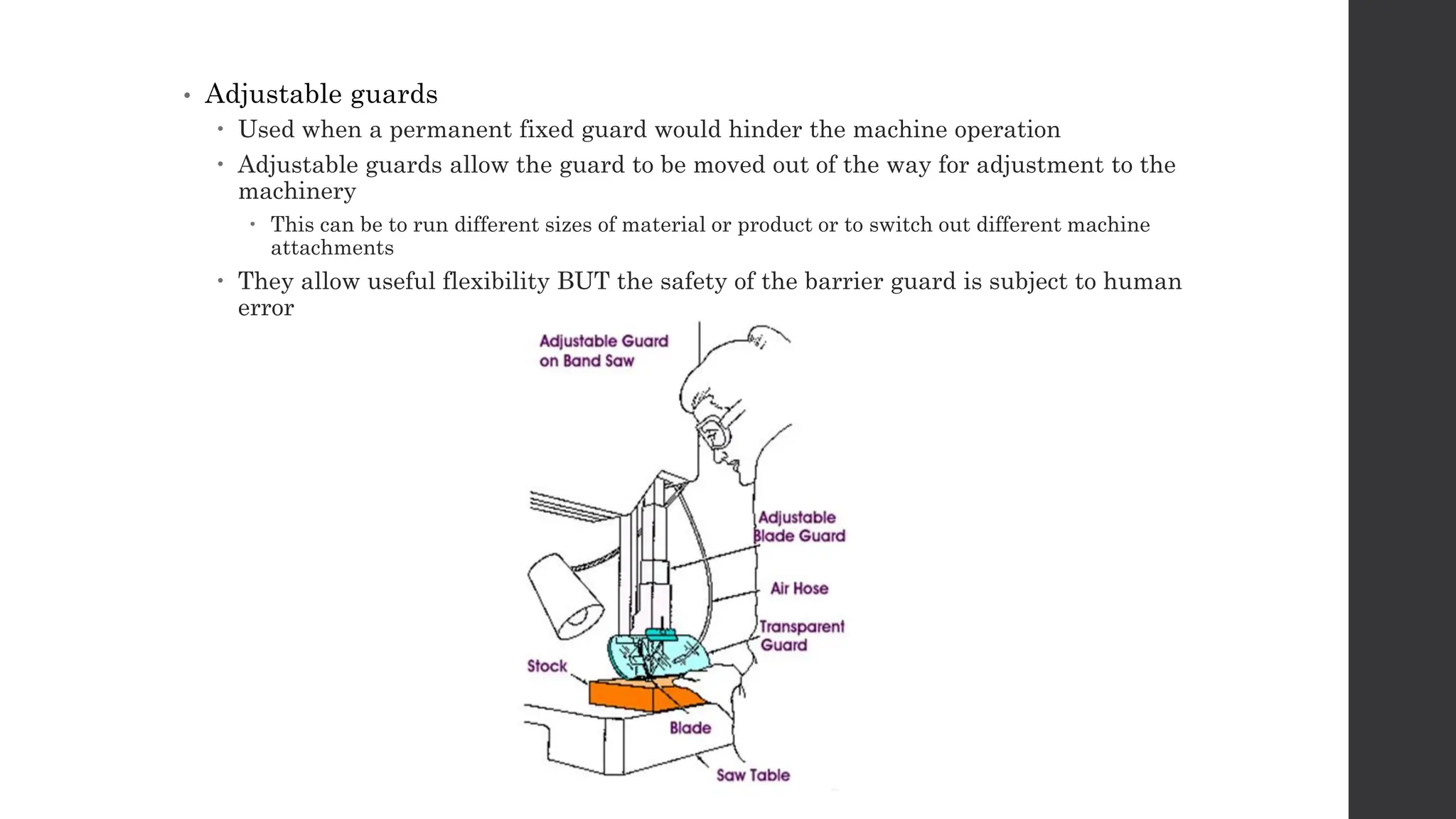 • Adjustable guards
  • Used when a permanent fixed guard would hinder the machine operation
  • Adjustable guards allow the guard to be moved out of the way for adjustment to the machinery
    • This can be to run different sizes of material or product or to switch out different machine attachments
  • They allow useful flexibility BUT the safety of the barrier guard is subject to human error

Adjustable Guard on Band Saw

Adjustable Blade Guard

Air Hose

Transparent Guard

Stock

Blade

Saw Table