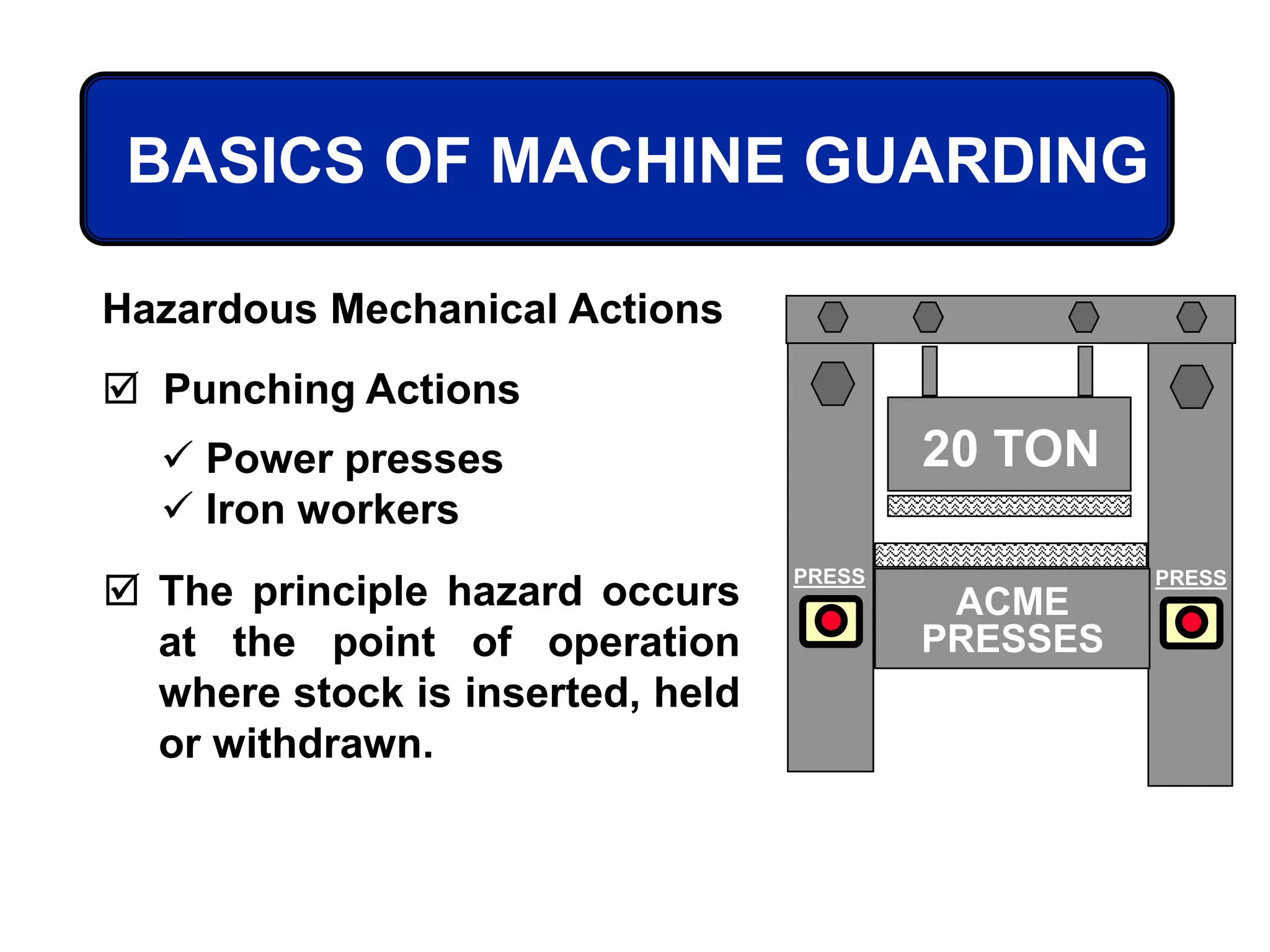 BASICS OF MACHINE GUARDING

Hazardous Mechanical Actions

☑ Punching Actions

✓ Power presses
✓ Iron workers

☑ The principle hazard occurs at the point of operation where stock is inserted, held or withdrawn.

20 TON

PRESS

ACME PRESSES

PRESS