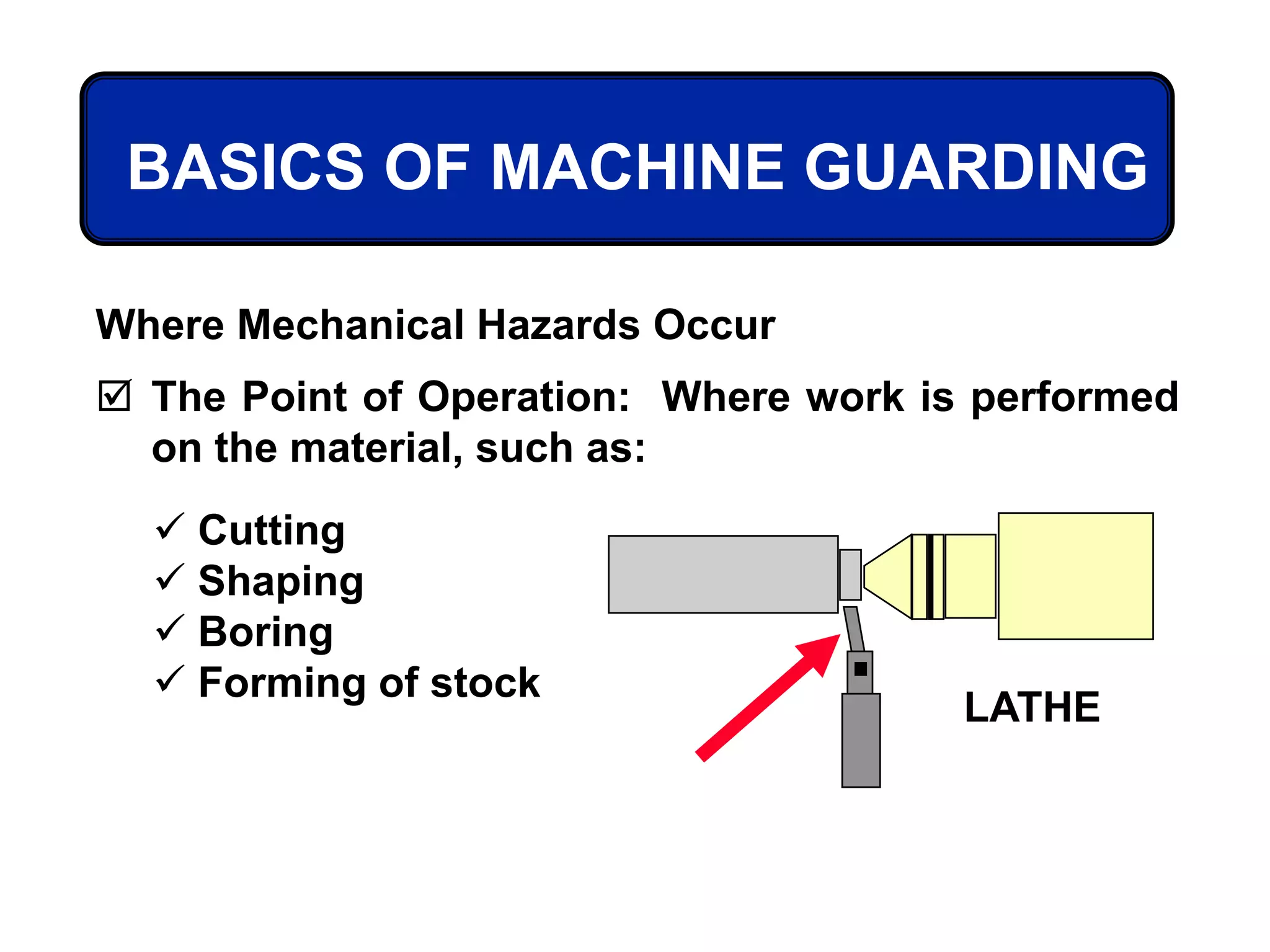 BASICS OF MACHINE GUARDING

Where Mechanical Hazards Occur

☑ The Point of Operation: Where work is performed on the material, such as:

✓ Cutting
✓ Shaping
✓ Boring
✓ Forming of stock

LATHE