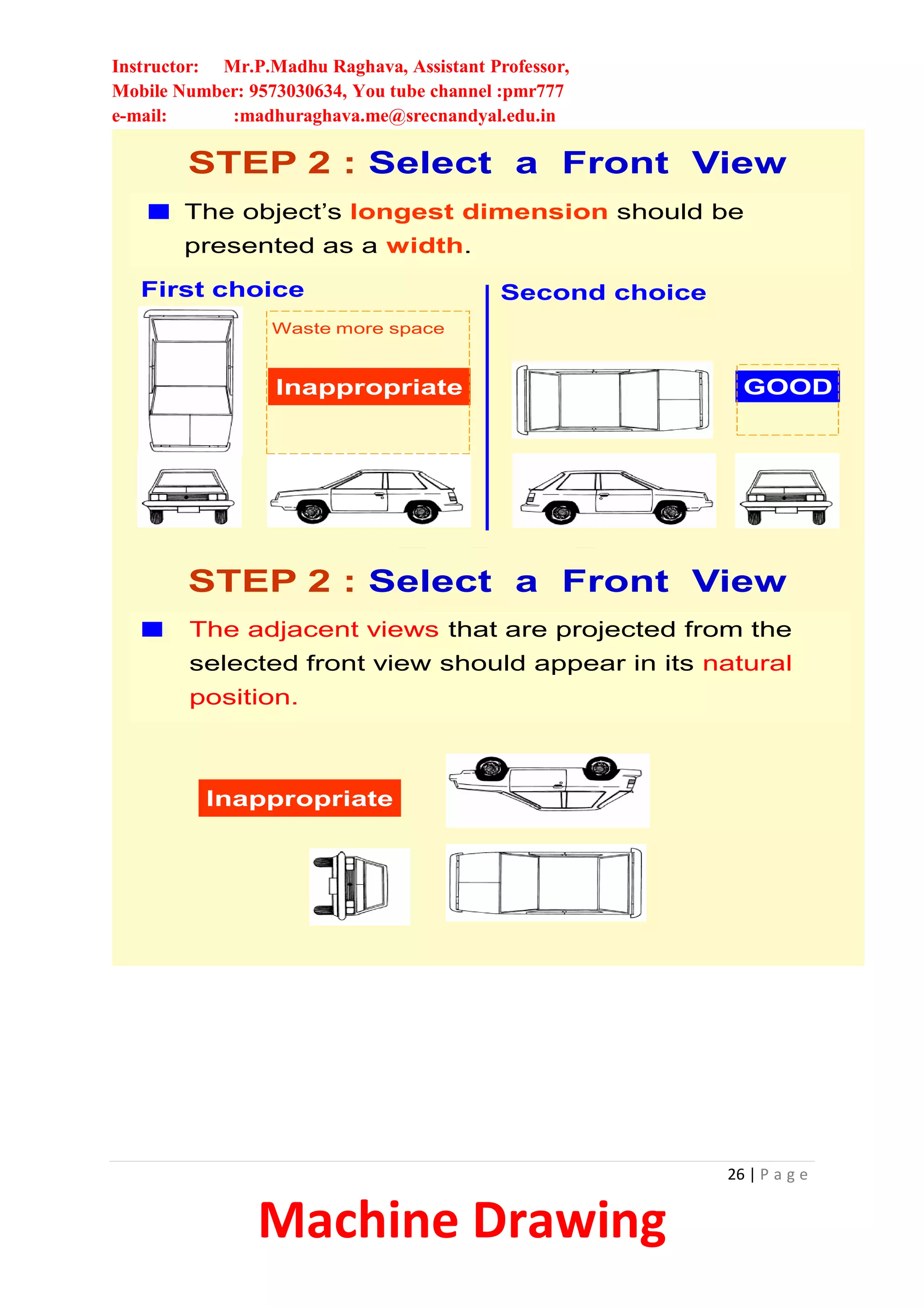 Instructor: Mr.P.Madhu Raghava, Assistant Professor,
Mobile Number: 9573030634, You tube channel :pmr777
e-mail: :madhuraghava.me@srecnandyal.edu.in

STEP 2 : Select a Front View

The object's longest dimension should be presented as a width.

First choice

Waste more space

Inappropriate

Second choice

GOOD

STEP 2 : Select a Front View

The adjacent views that are projected from the selected front view should appear in its natural position.

Inappropriate

26 | Page

Machine Drawing