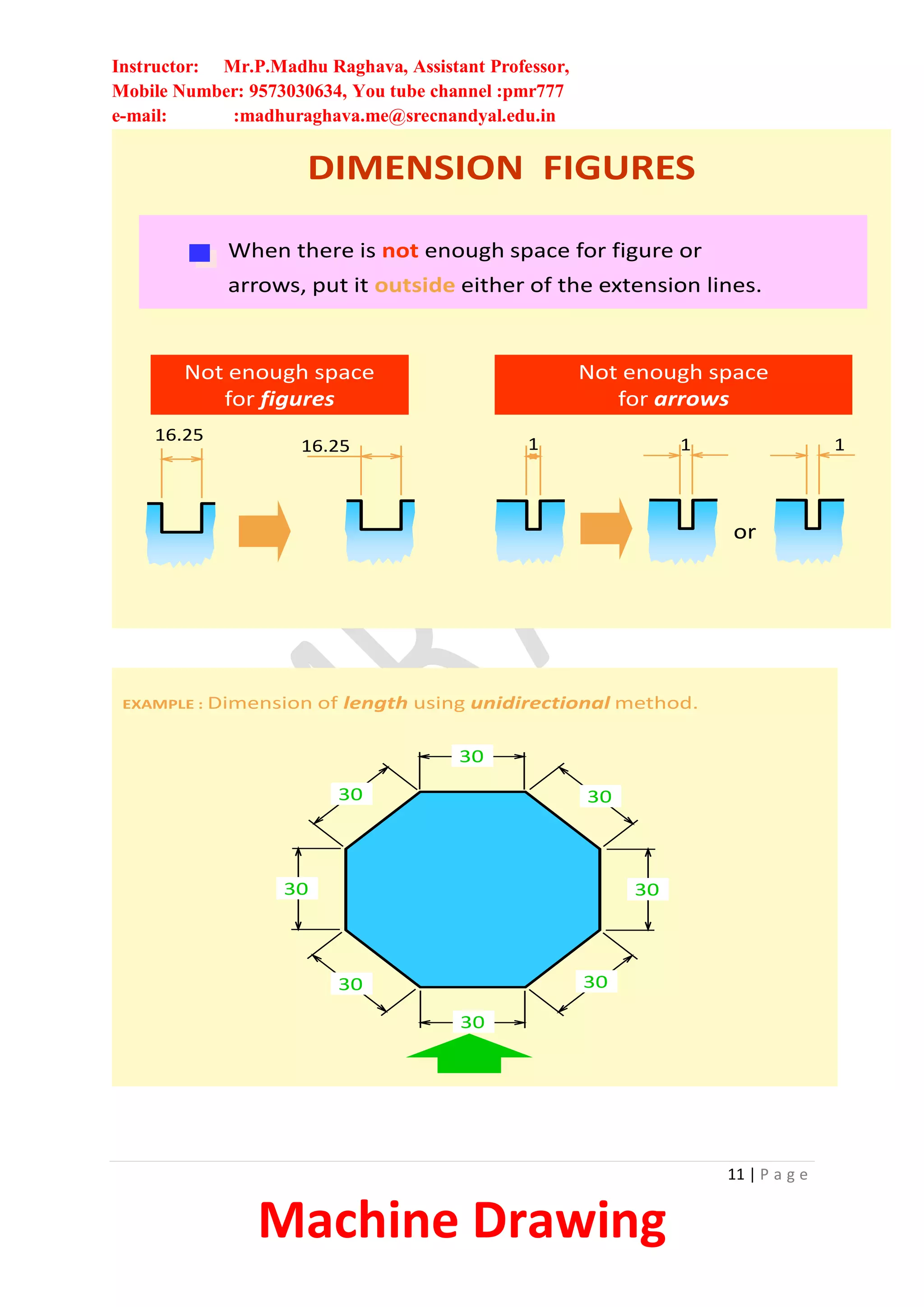 Instructor: Mr.P.Madhu Raghava, Assistant Professor,
Mobile Number: 9573030634, You tube channel :pmr777
e-mail: :madhuraghava.me@srecnandyal.edu.in

DIMENSION FIGURES

When there is not enough space for figure or arrows, put it outside either of the extension lines.

Not enough space for figures

16.25

16.25

Not enough space for arrows

1

1

or

1

EXAMPLE : Dimension of length using unidirectional method.

30

30

30

30

30

30

30

30

11 | Page

Machine Drawing