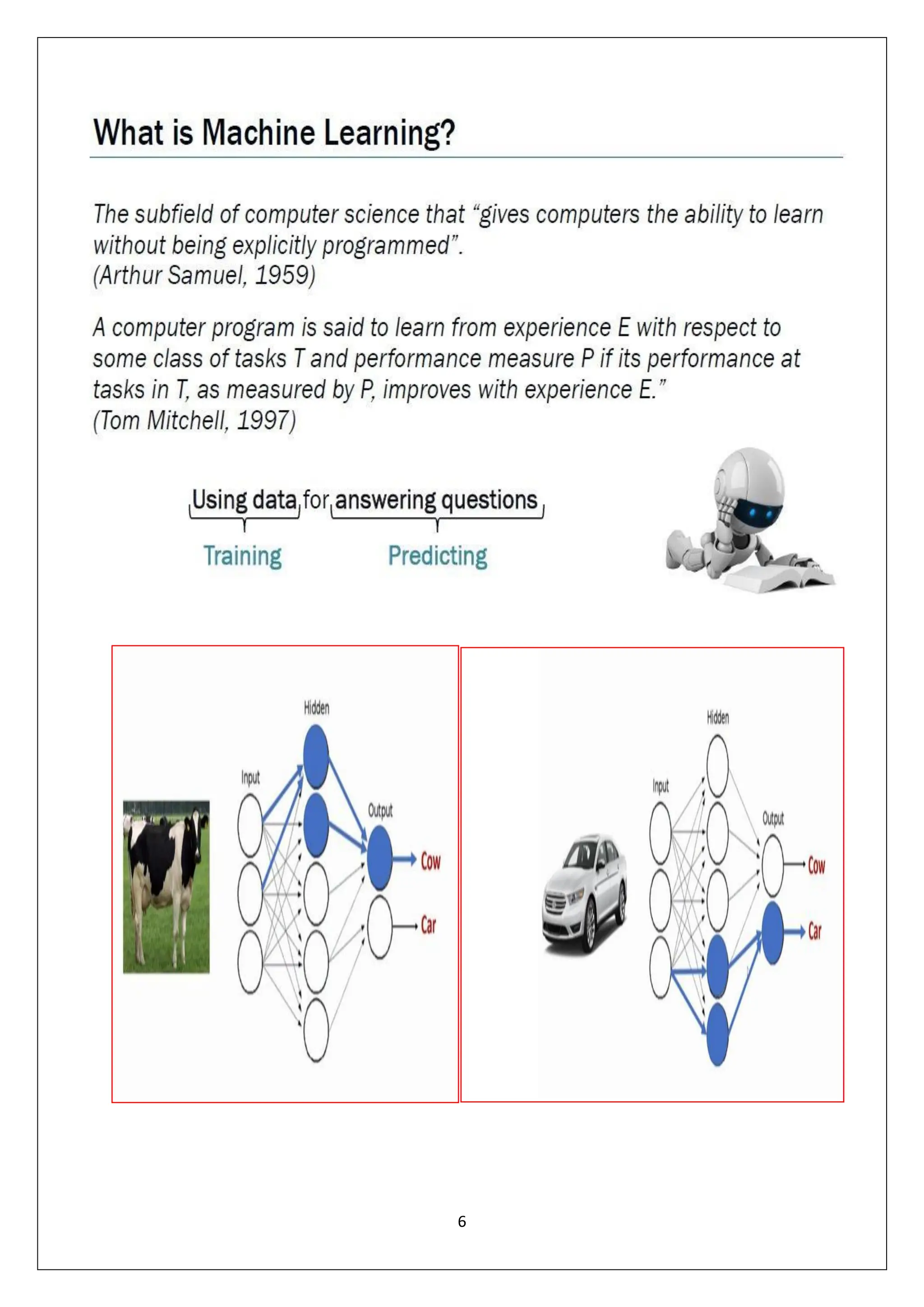 What is Machine Learning?

The subfield of computer science that "gives computers the ability to learn without being explicitly programmed".
(Arthur Samuel, 1959)

A computer program is said to learn from experience E with respect to some class of tasks T and performance measure P if its performance at tasks in T, as measured by P, improves with experience E."
(Tom Mitchell, 1997)

Using data for answering questions

Training

Predicting

Hidden

Input

Output

Cow

Car

Hidden

Input

Output

Cow

Car

6