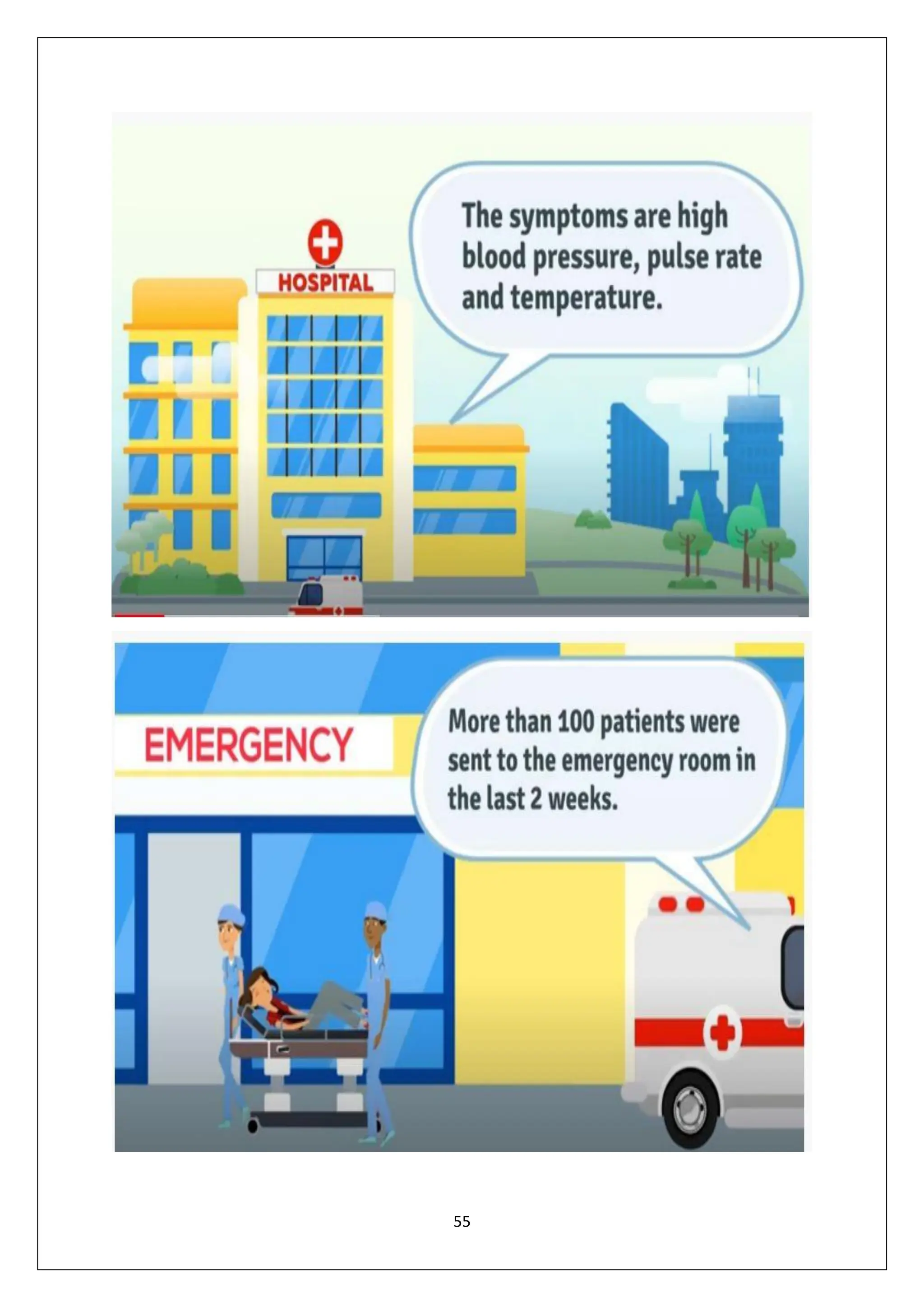 HOSPITAL

The symptoms are high blood pressure, pulse rate and temperature.

EMERGENCY

More than 100 patients were sent to the emergency room in the last 2 weeks.

55