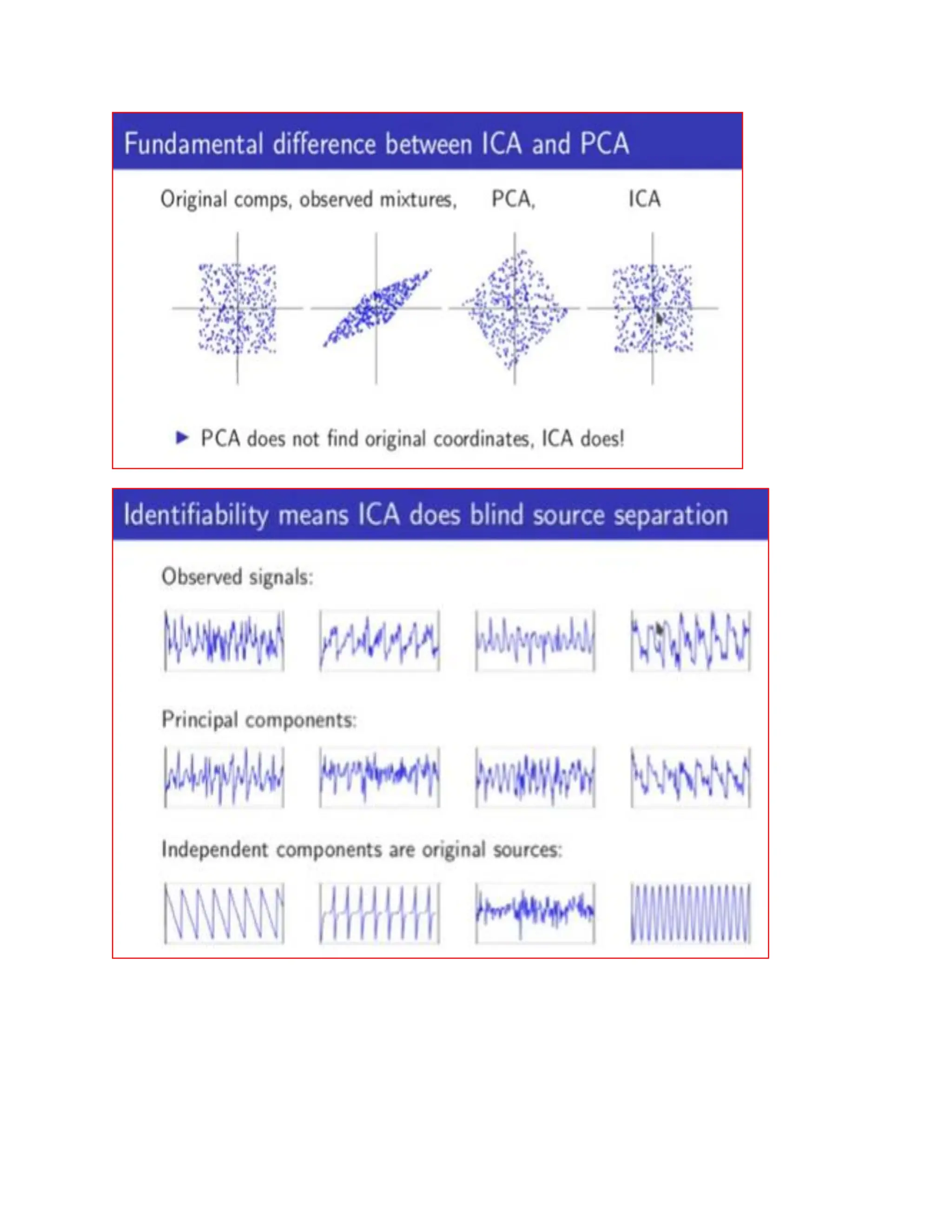 Fundamental difference between ICA and PCA

Original comps, observed mixtures, PCA, ICA

▶ PCA does not find original coordinates, ICA does!

Identifiability means ICA does blind source separation

Observed signals:

Principal components:

Independent components are original sources: