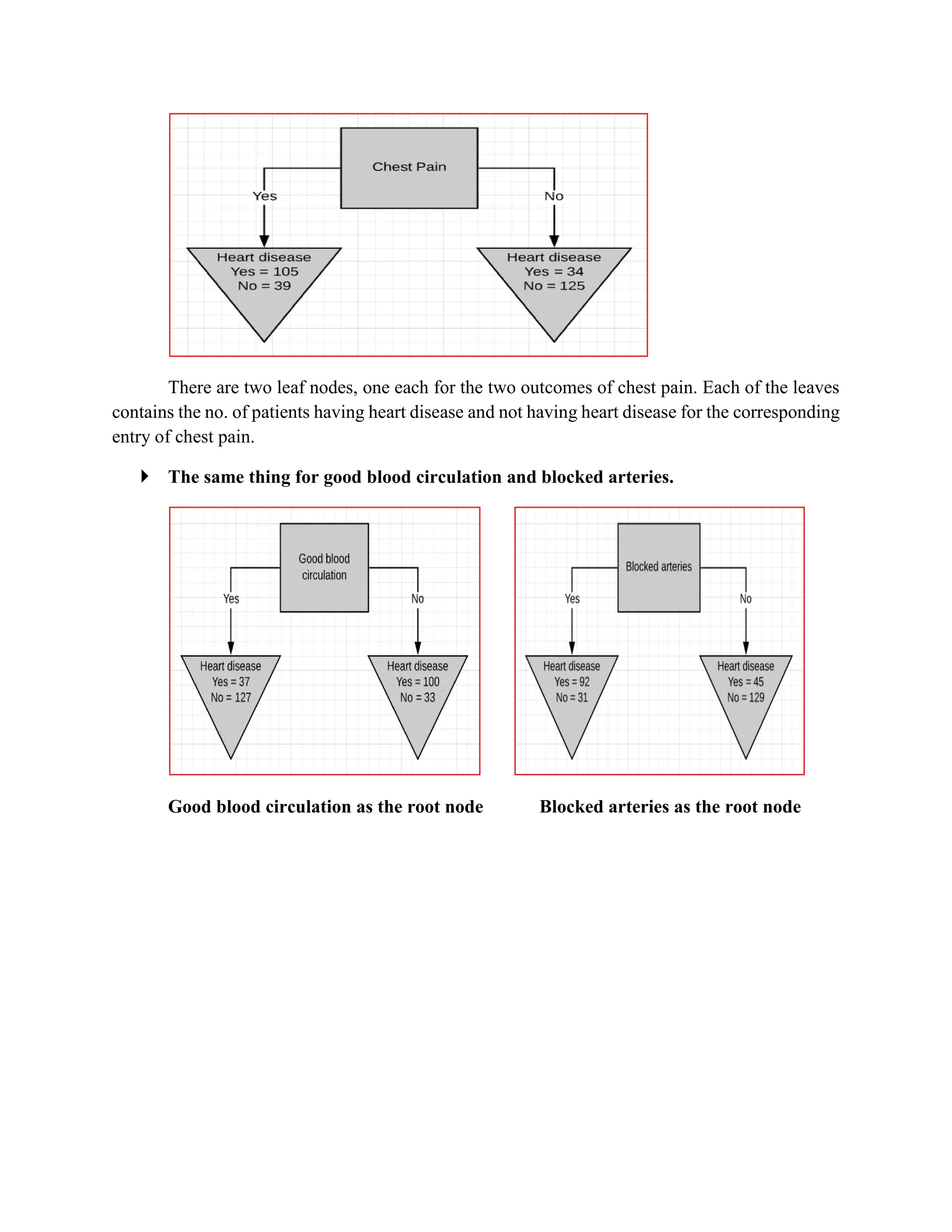 Chest Pain

Yes

No

Heart disease
Yes = 105
No = 39

Heart disease
Yes = 34
No = 125

There are two leaf nodes, one each for the two outcomes of chest pain. Each of the leaves contains the no. of patients having heart disease and not having heart disease for the corresponding entry of chest pain.

The same thing for good blood circulation and blocked arteries.

Good blood circulation

Yes

No

Heart disease
Yes = 37
No = 127

Heart disease
Yes = 100
No = 33

Blocked arteries

Yes

No

Heart disease
Yes = 92
No = 31

Heart disease
Yes = 45
No = 129

Good blood circulation as the root node

Blocked arteries as the root node