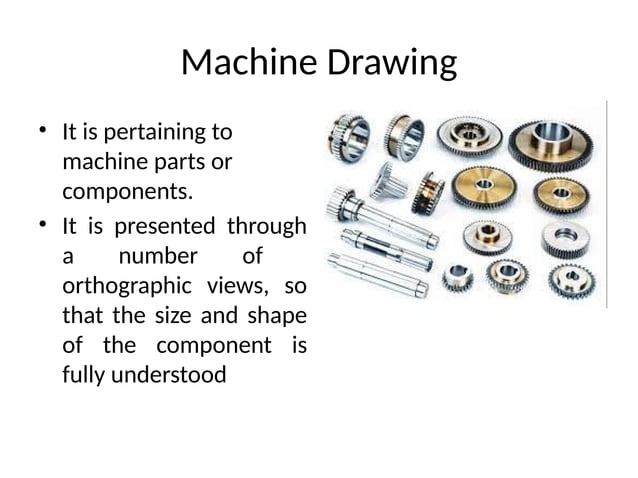 Machine Drawing

• It is pertaining to machine parts or components.

• It is presented through a number of orthographic views, so that the size and shape of the component is fully understood