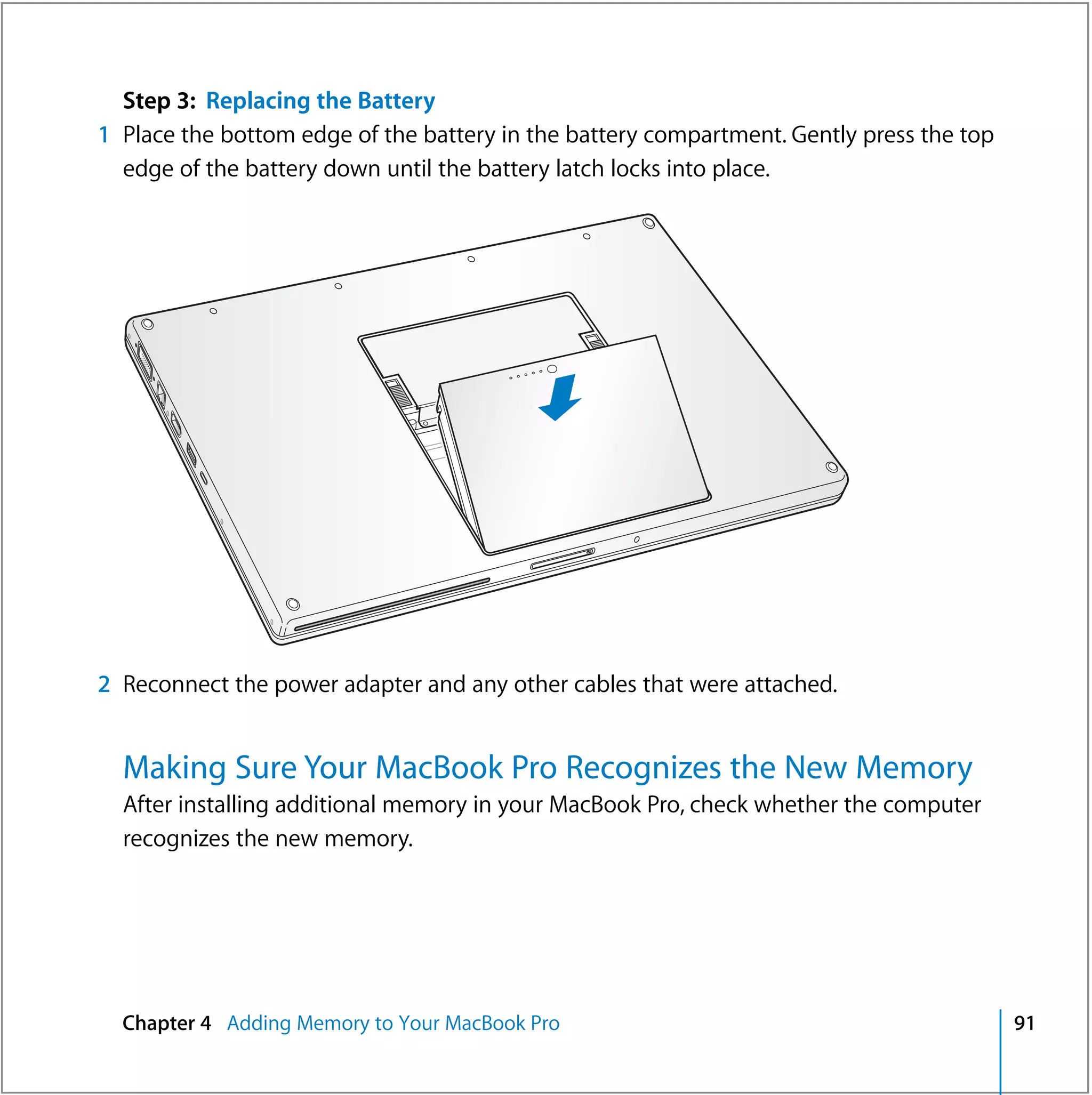 Step 3: Replacing the Battery

1 Place the bottom edge of the battery in the battery compartment. Gently press the top edge of the battery down until the battery latch locks into place.

2 Reconnect the power adapter and any other cables that were attached.

Making Sure Your MacBook Pro Recognizes the New Memory

After installing additional memory in your MacBook Pro, check whether the computer recognizes the new memory.

Chapter 4 Adding Memory to Your MacBook Pro 91