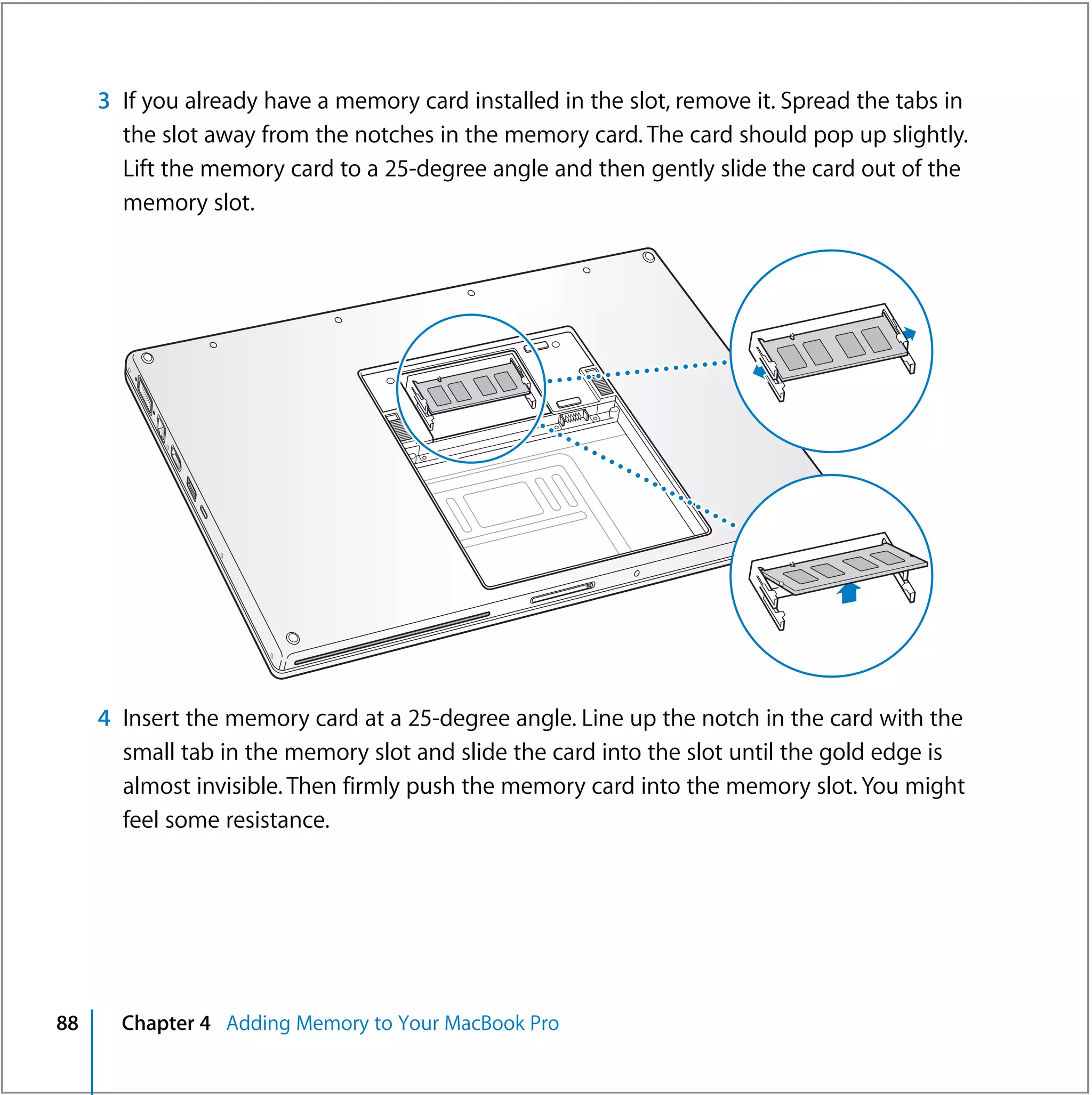 3 If you already have a memory card installed in the slot, remove it. Spread the tabs in the slot away from the notches in the memory card. The card should pop up slightly. Lift the memory card to a 25-degree angle and then gently slide the card out of the memory slot.

4 Insert the memory card at a 25-degree angle. Line up the notch in the card with the small tab in the memory slot and slide the card into the slot until the gold edge is almost invisible. Then firmly push the memory card into the memory slot. You might feel some resistance.

88 Chapter 4 Adding Memory to Your MacBook Pro