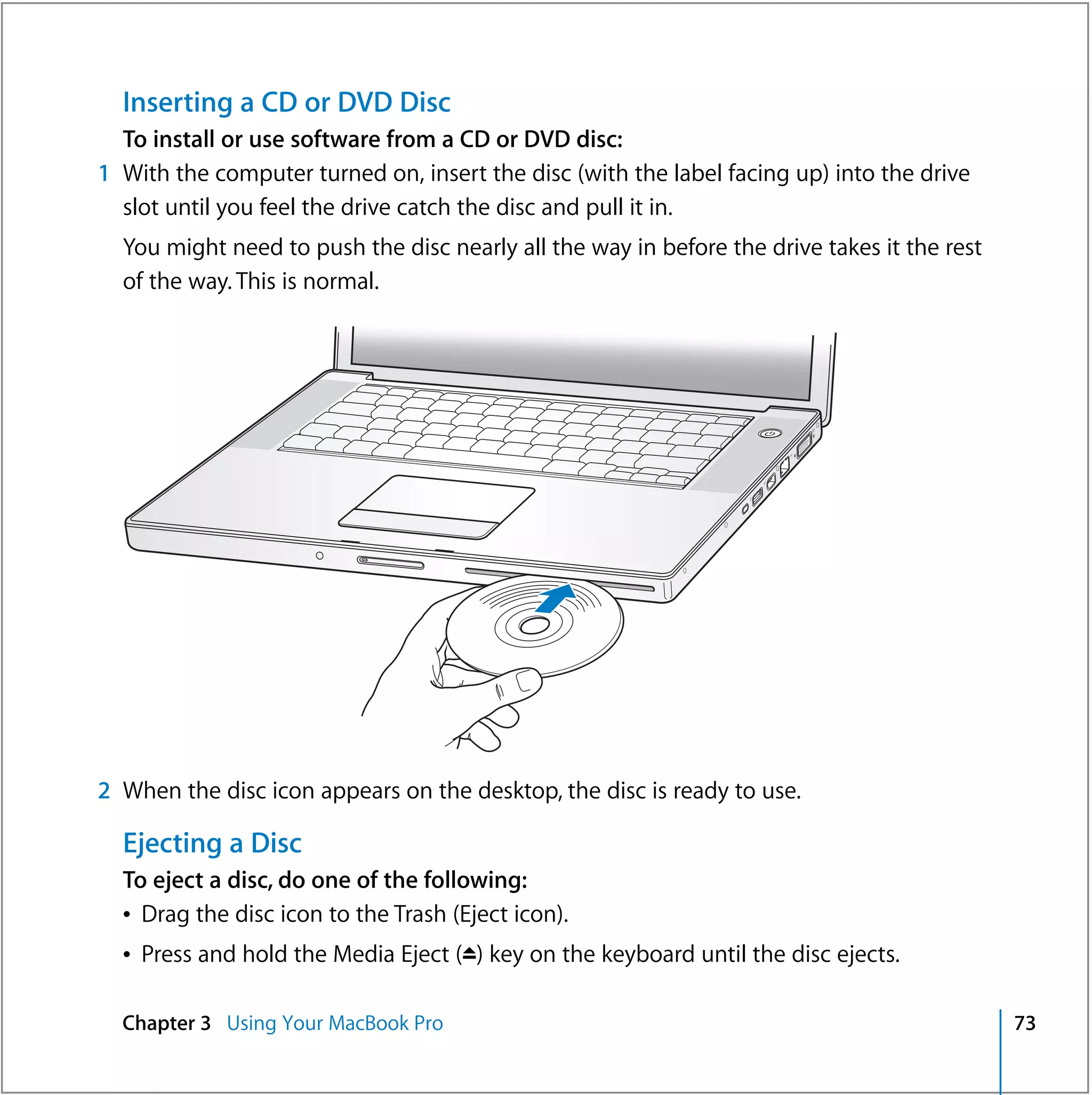 Inserting a CD or DVD Disc

To install or use software from a CD or DVD disc:

1 With the computer turned on, insert the disc (with the label facing up) into the drive slot until you feel the drive catch the disc and pull it in.

You might need to push the disc nearly all the way in before the drive takes it the rest of the way. This is normal.

2 When the disc icon appears on the desktop, the disc is ready to use.

Ejecting a Disc

To eject a disc, do one of the following:

• Drag the disc icon to the Trash (Eject icon).

• Press and hold the Media Eject (⏏) key on the keyboard until the disc ejects.

Chapter 3 Using Your MacBook Pro

73