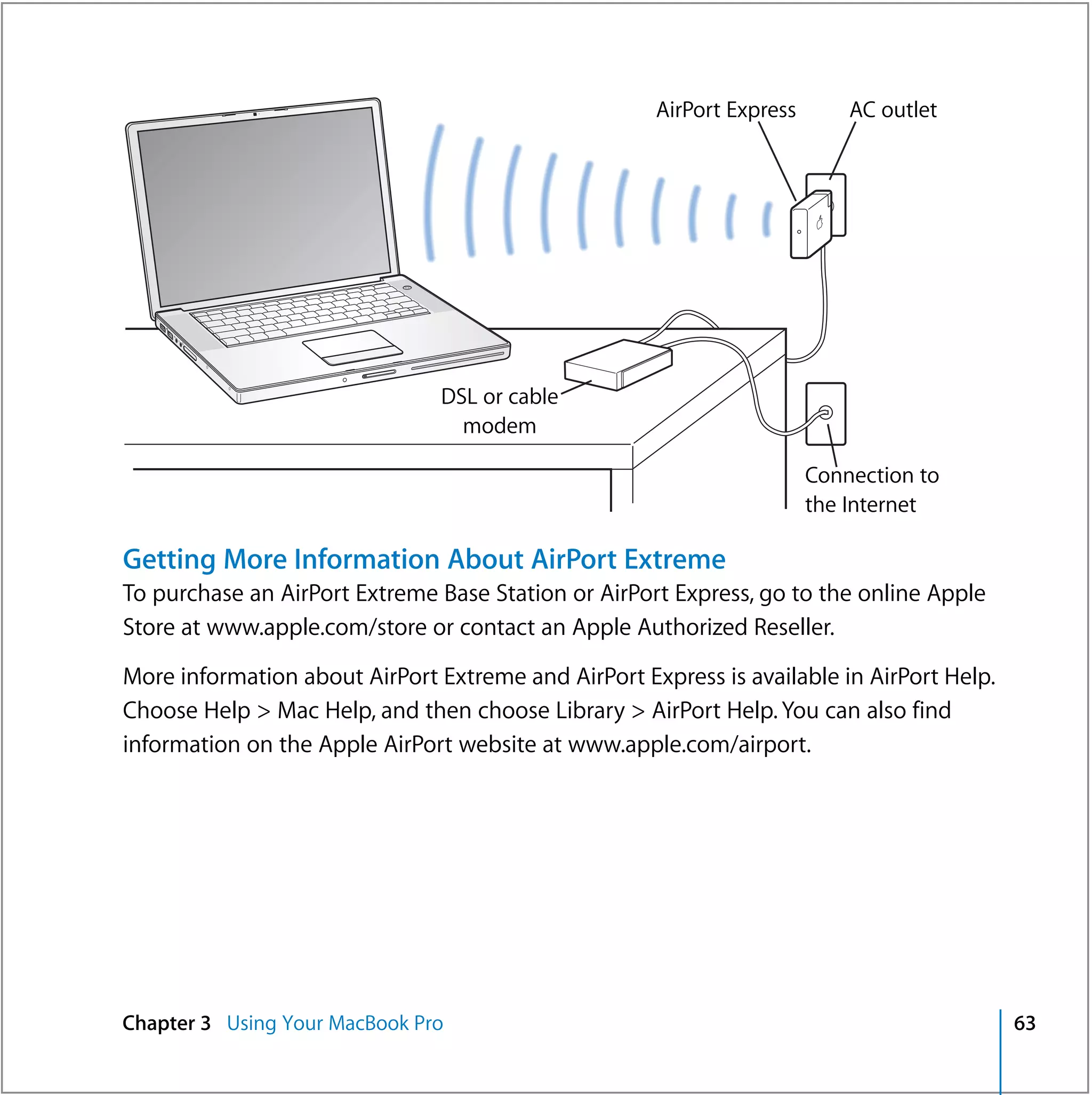 AirPort Express

AC outlet

DSL or cable modem

Connection to the Internet

Getting More Information About AirPort Extreme

To purchase an AirPort Extreme Base Station or AirPort Express, go to the online Apple Store at www.apple.com/store or contact an Apple Authorized Reseller.

More information about AirPort Extreme and AirPort Express is available in AirPort Help. Choose Help > Mac Help, and then choose Library > AirPort Help. You can also find information on the Apple AirPort website at www.apple.com/airport.

Chapter 3 Using Your MacBook Pro

63