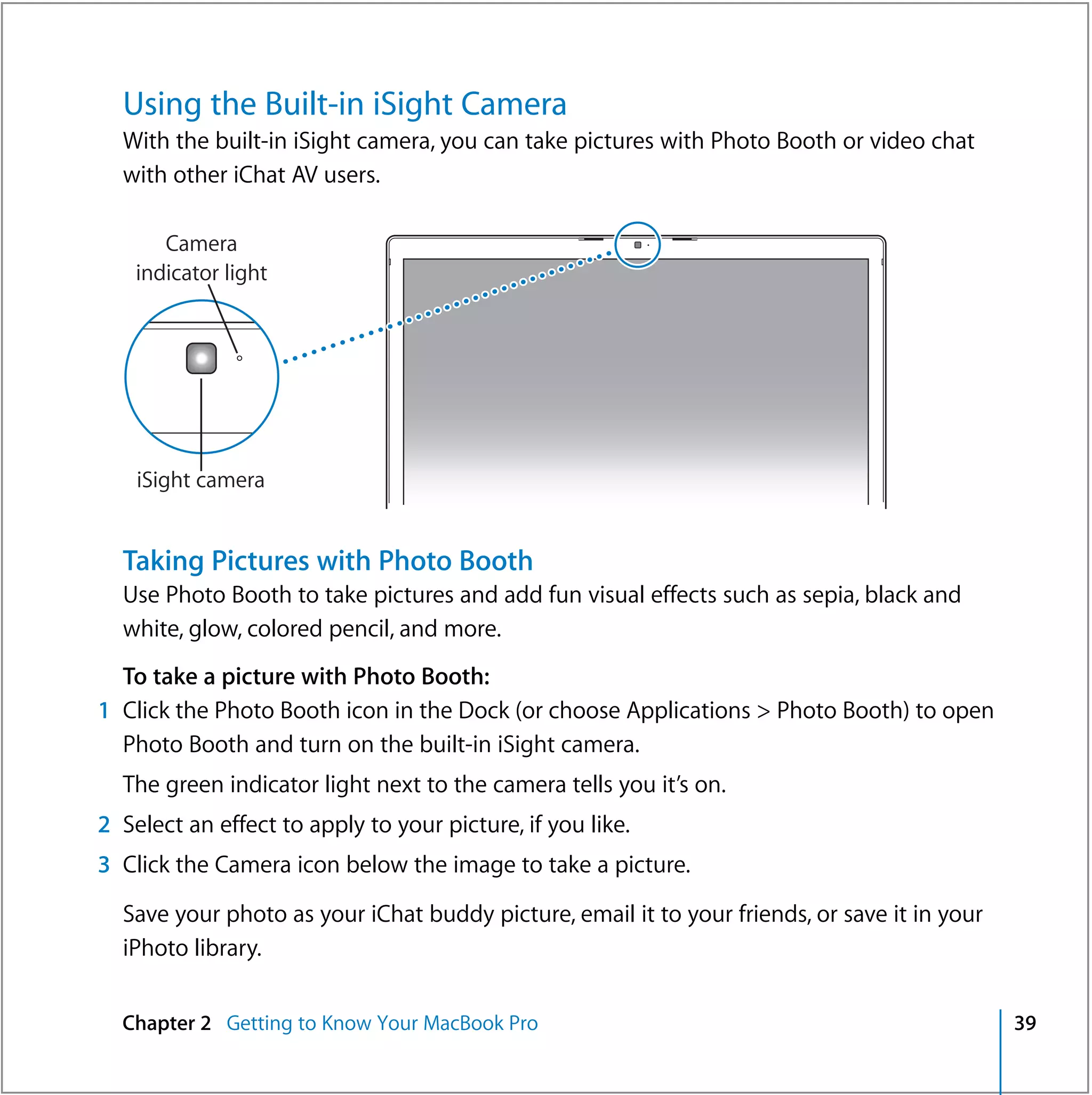 Using the Built-in iSight Camera

With the built-in iSight camera, you can take pictures with Photo Booth or video chat with other iChat AV users.

Camera indicator light

iSight camera

Taking Pictures with Photo Booth

Use Photo Booth to take pictures and add fun visual effects such as sepia, black and white, glow, colored pencil, and more.

To take a picture with Photo Booth:

1 Click the Photo Booth icon in the Dock (or choose Applications > Photo Booth) to open Photo Booth and turn on the built-in iSight camera.

The green indicator light next to the camera tells you it's on.

2 Select an effect to apply to your picture, if you like.

3 Click the Camera icon below the image to take a picture.

Save your photo as your iChat buddy picture, email it to your friends, or save it in your iPhoto library.

Chapter 2 Getting to Know Your MacBook Pro 39