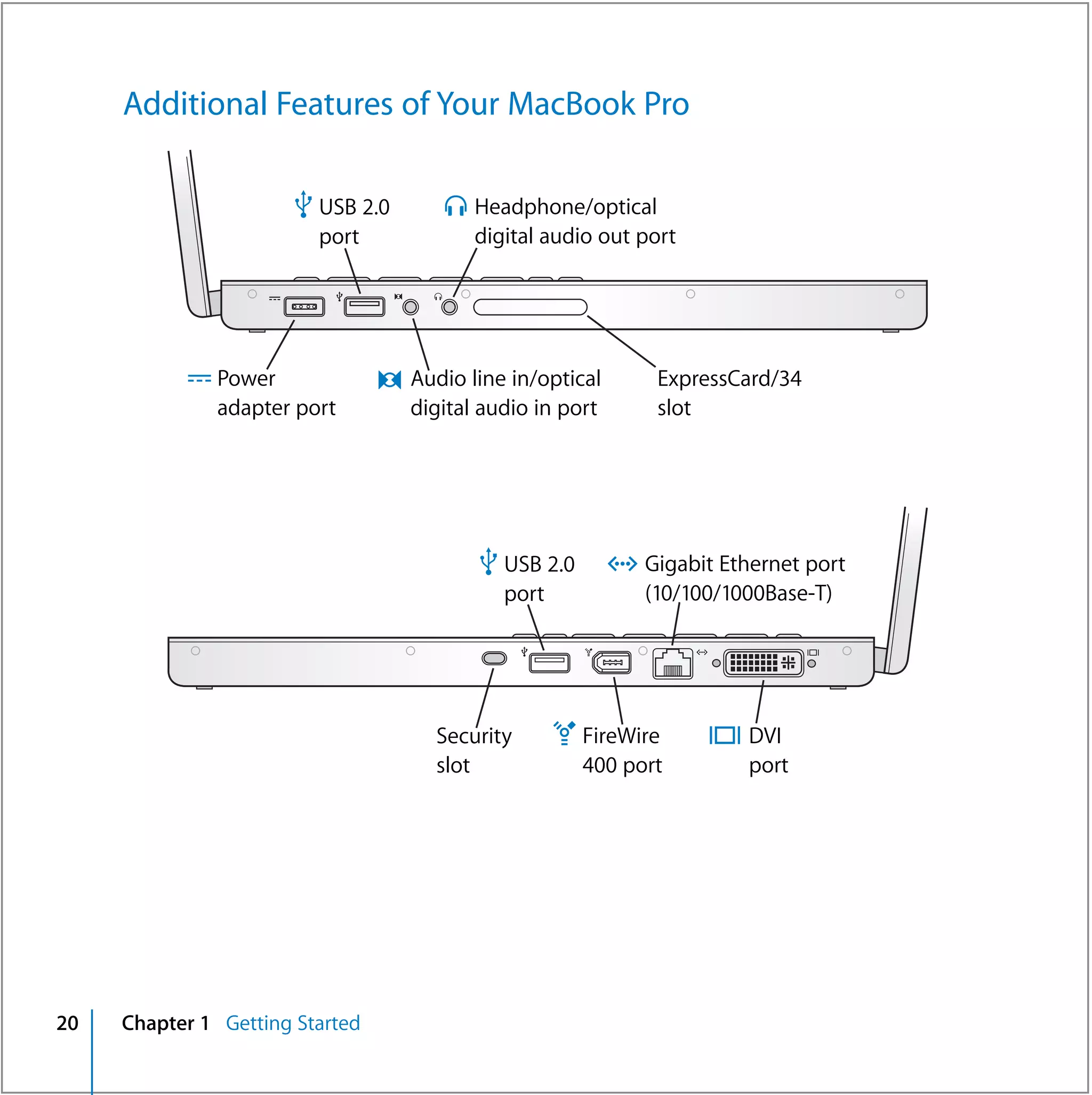 Additional Features of Your MacBook Pro

USB 2.0 port

Headphone/optical digital audio out port

Power adapter port

Audio line in/optical digital audio in port

ExpressCard/34 slot

USB 2.0 port

Gigabit Ethernet port (10/100/1000Base-T)

Security slot

FireWire 400 port

DVI port

20 Chapter 1 Getting Started